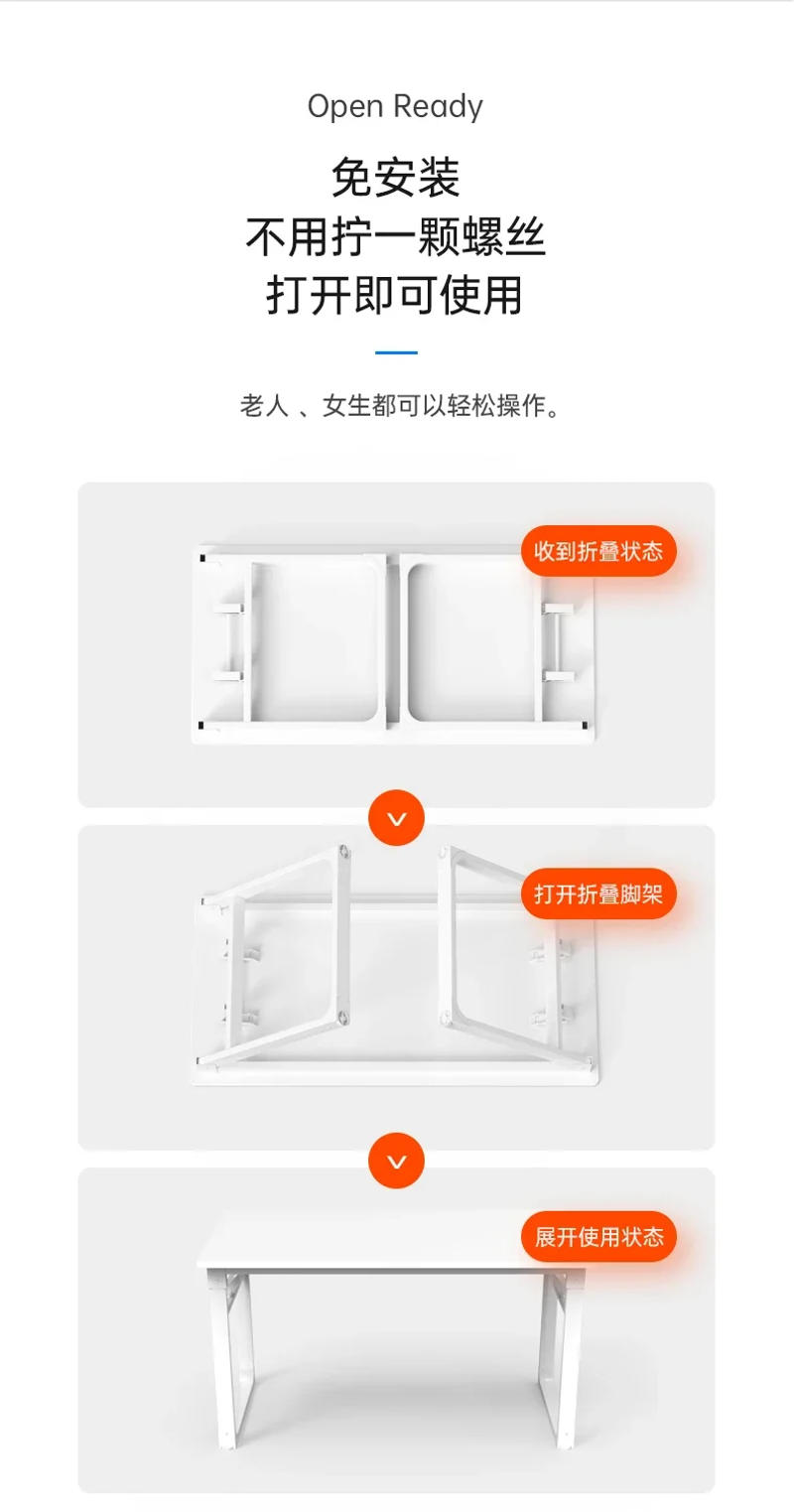 Open Ready

免安装
不用拧一颗螺丝
打开即可使用

老人 、女生都可以轻松操作。

收到折叠状态

打开折叠脚架

展开使用状态