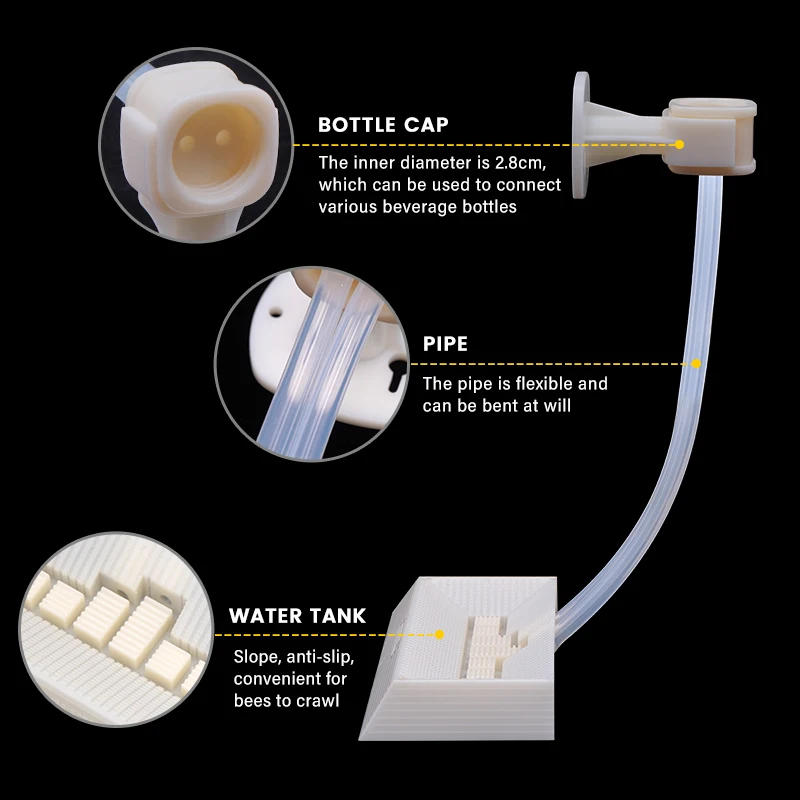 BOTTLE CAP

The inner diameter is 2.8cm, which can be used to connect various beverage bottles

PIPE

The pipe is flexible and can be bent at will

WATER TANK

Slope, anti-slip, convenient for bees to crawl