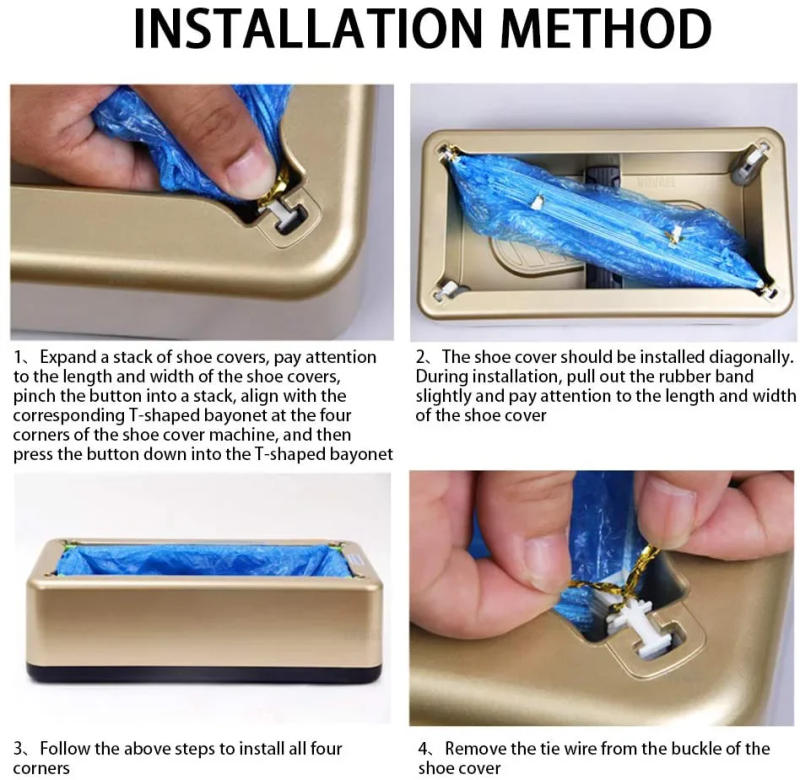 INSTALLATION METHOD

1、Expand a stack of shoe covers, pay attention to the length and width of the shoe covers, pinch the button into a stack, align with the corresponding T-shaped bayonet at the four corners of the shoe cover machine, and then press the button down into the T-shaped bayonet

2、The shoe cover should be installed diagonally. During installation, pull out the rubber band slightly and pay attention to the length and width of the shoe cover

3、Follow the above steps to install all four corners

4、Remove the tie wire from the buckle of the shoe cover