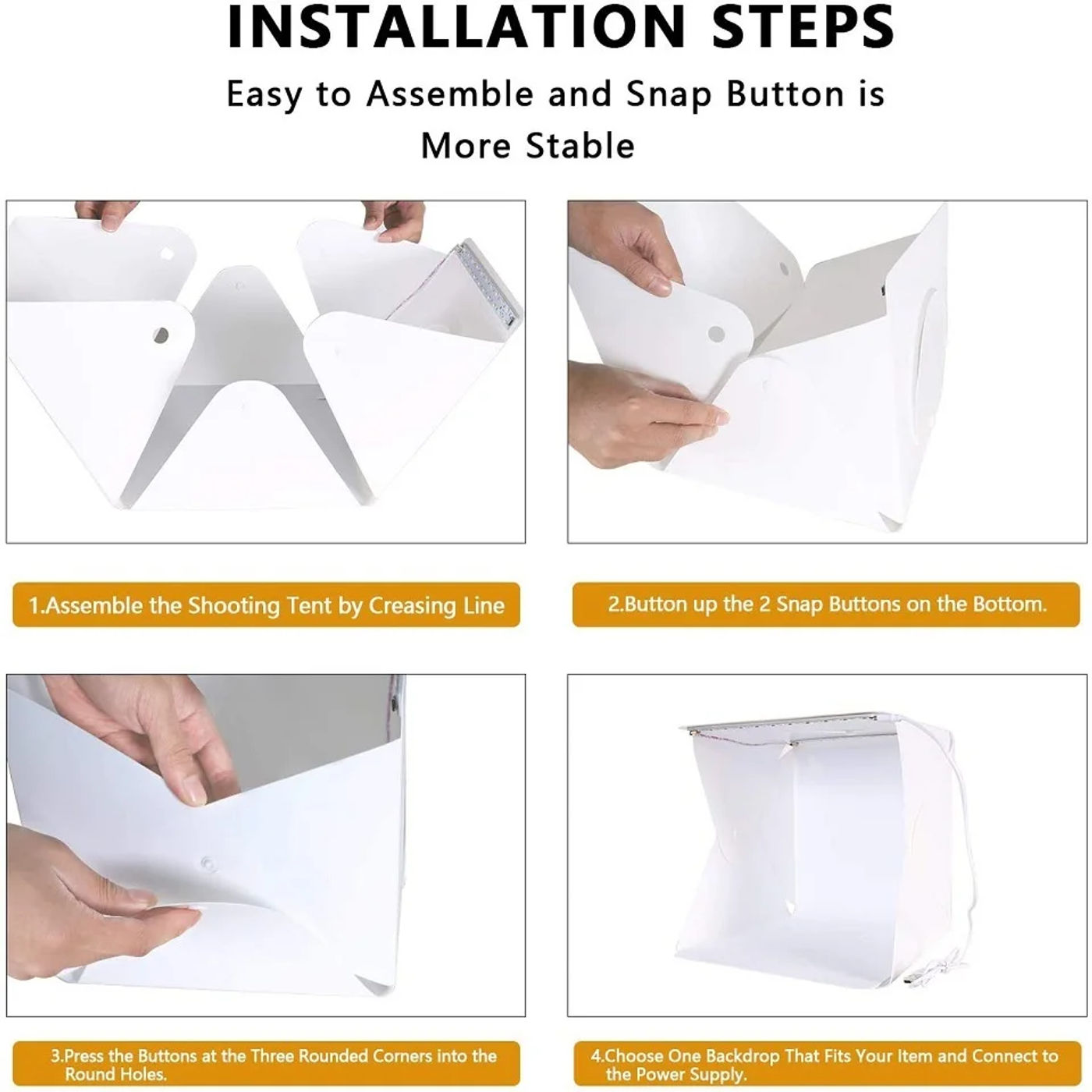 INSTALLATION STEPS

Easy to Assemble and Snap Button is More Stable

1.Assemble the Shooting Tent by Creasing Line

2.Button up the 2 Snap Buttons on the Bottom.

3.Press the Buttons at the Three Rounded Corners into the Round Holes.

4.Choose One Backdrop That Fits Your Item and Connect to the Power Supply.