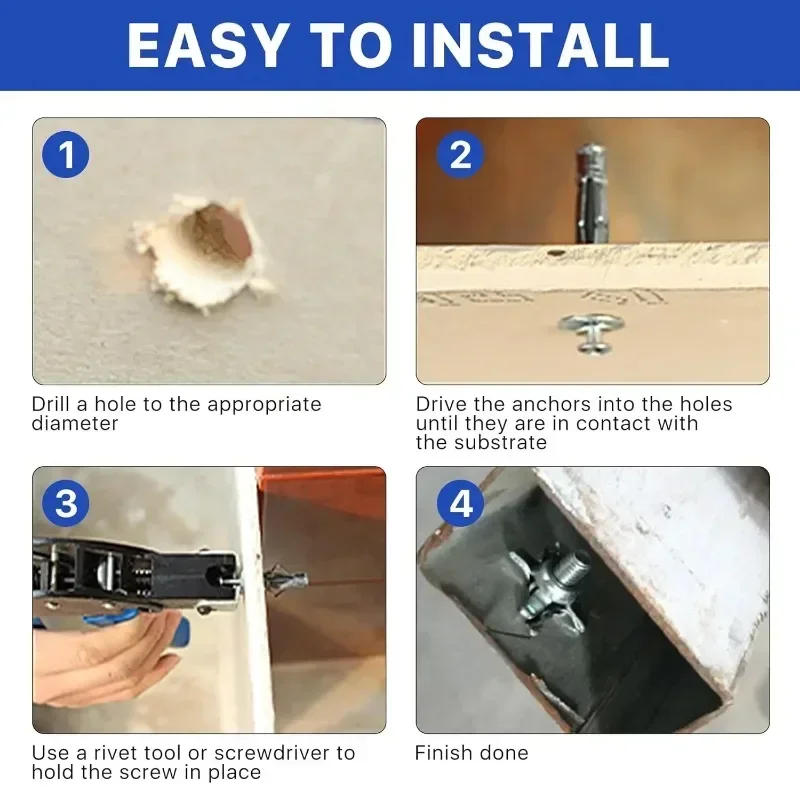 EASY TO INSTALL

1

Drill a hole to the appropriate diameter

2

Drive the anchors into the holes until they are in contact with the substrate

3

Use a rivet tool or screwdriver to hold the screw in place

4

Finish done