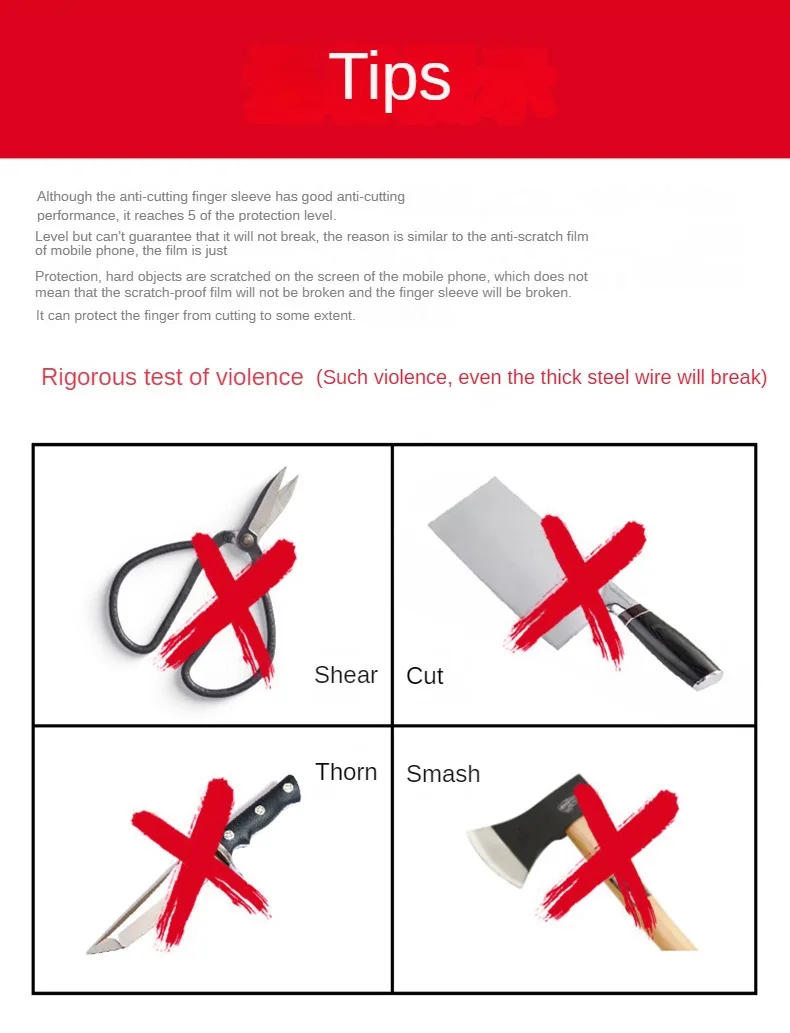 Tips

Although the anti-cutting finger sleeve has good anti-cutting performance, it reaches 5 of the protection level.

Level but can't guarantee that it will not break, the reason is similar to the anti-scratch film of mobile phone, the film is just

Protection, hard objects are scratched on the screen of the mobile phone, which does not mean that the scratch-proof film will not be broken and the finger sleeve will be broken.

It can protect the finger from cutting to some extent.

Rigorous test of violence (Such violence, even the thick steel wire will break)

Shear

Cut

Thorn

Smash