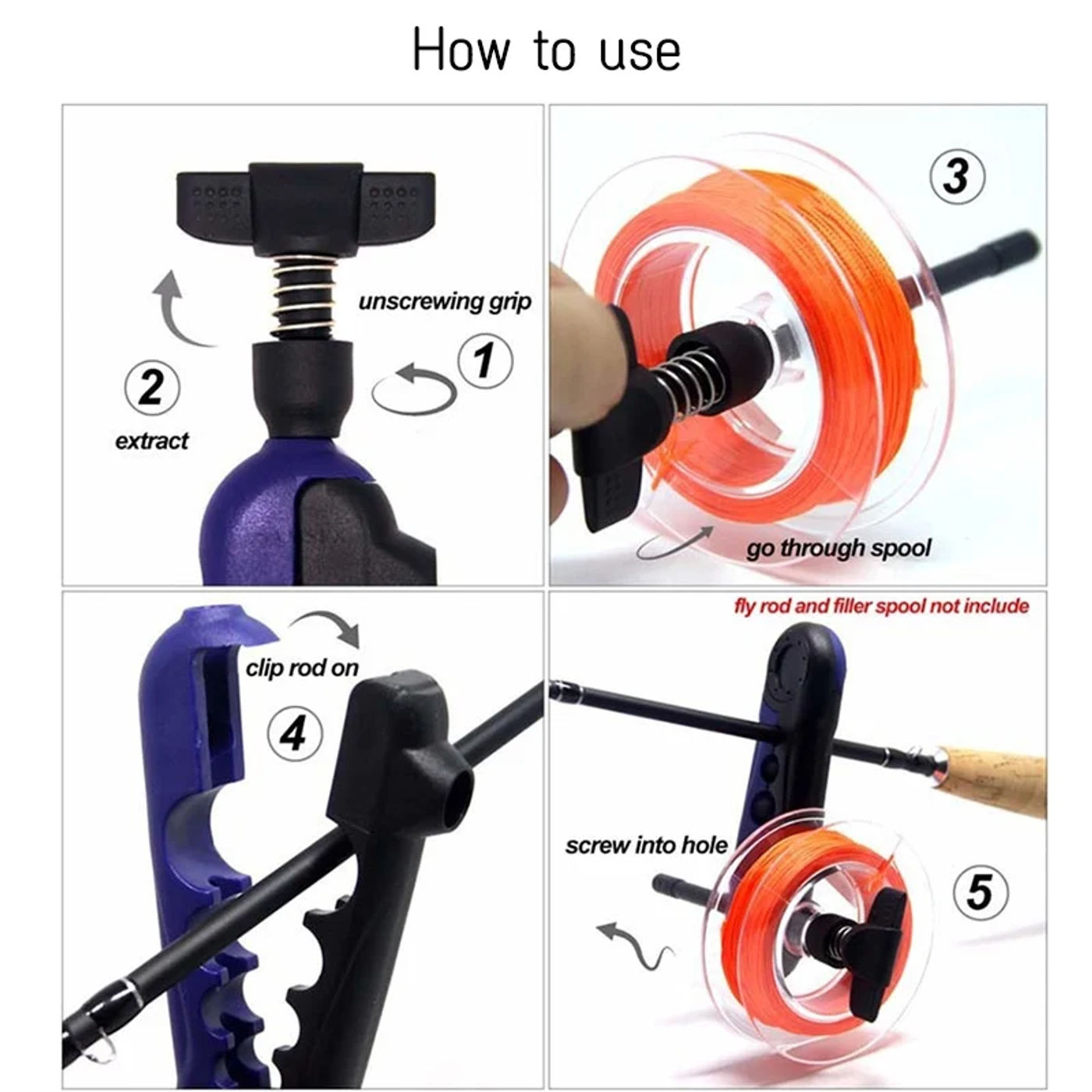 How to use

unscrewing grip

1

2

extract

3

go through spool

clip rod on

4

fly rod and filler spool not include

screw into hole

5