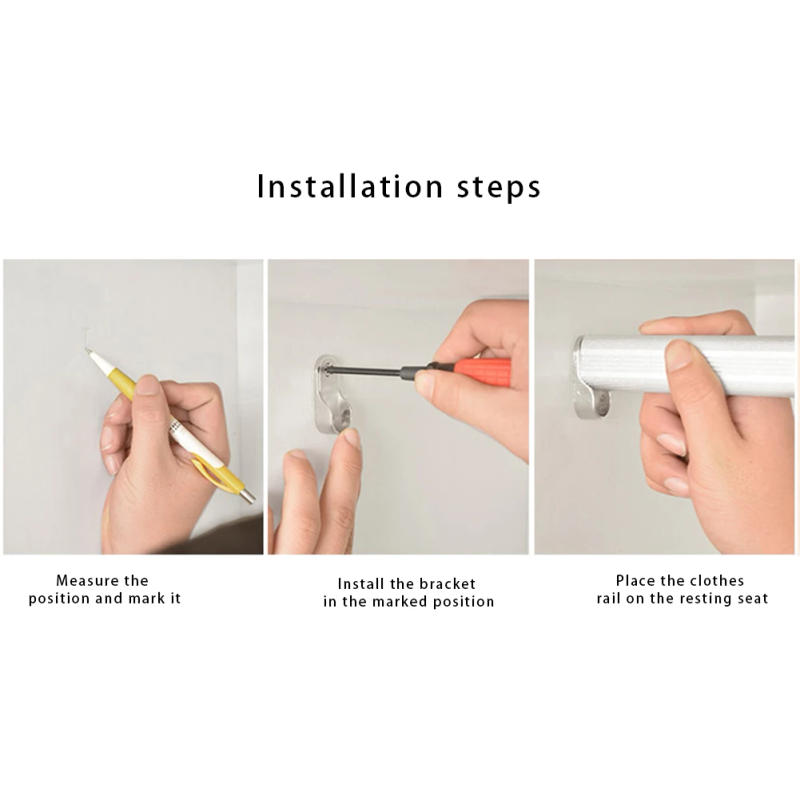 Installation steps

Measure the position and mark it

Install the bracket in the marked position

Place the clothes rail on the resting seat