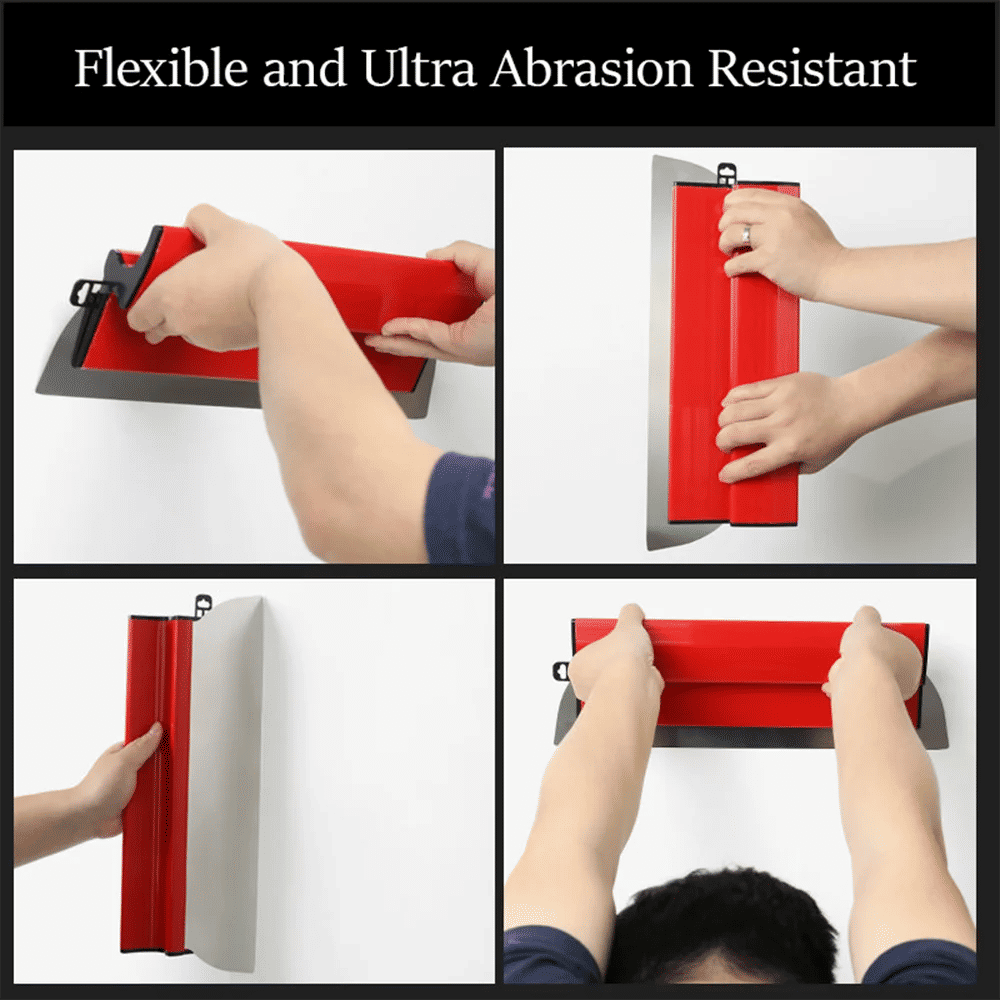 Flexible and Ultra Abrasion Resistant