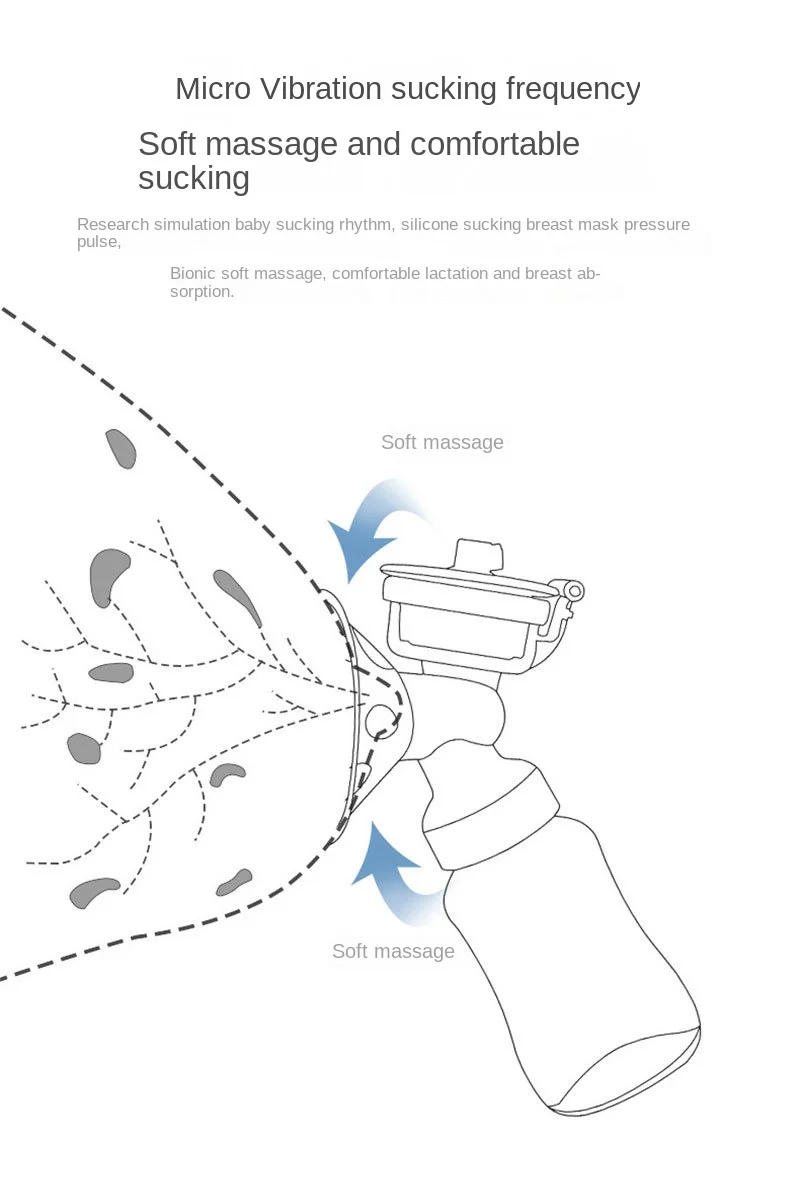 Micro Vibration sucking frequency

Soft massage and comfortable sucking

Research simulation baby sucking rhythm, silicone sucking breast mask pressure pulse,

Bionic soft massage, comfortable lactation and breast absorption.

Soft massage

Soft massage