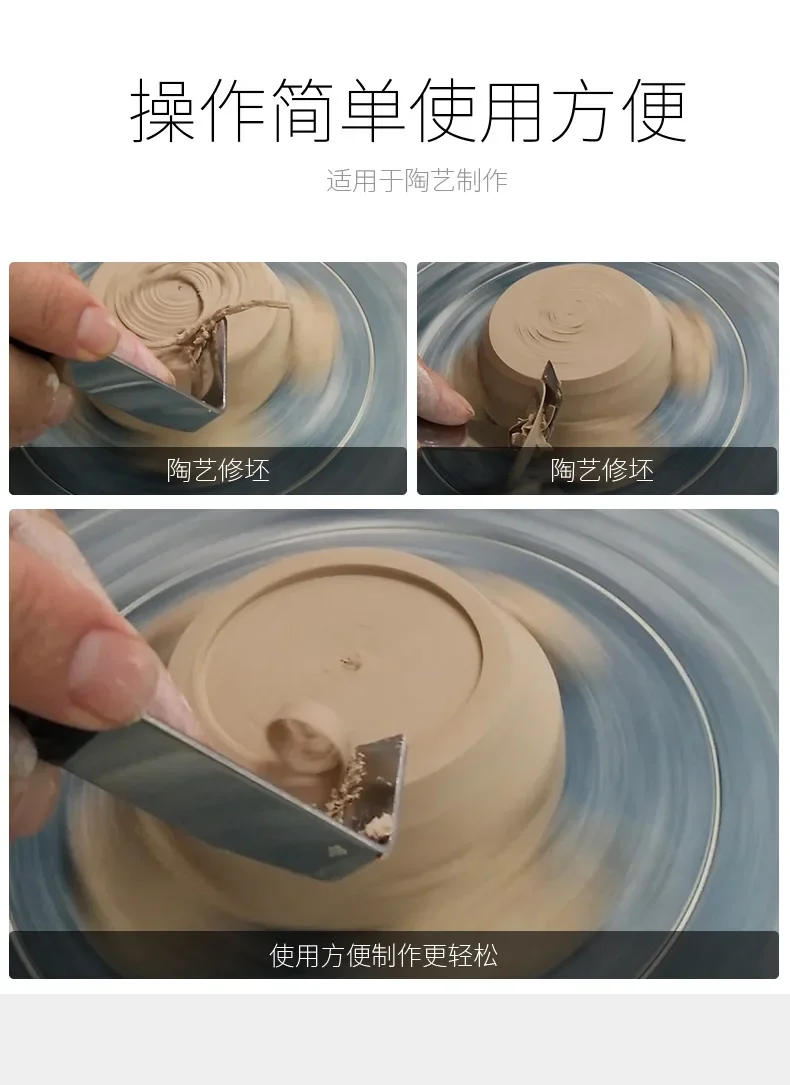 操作简单使用方便

适用于陶艺制作

陶艺修坯

陶艺修坯

使用方便制作更轻松