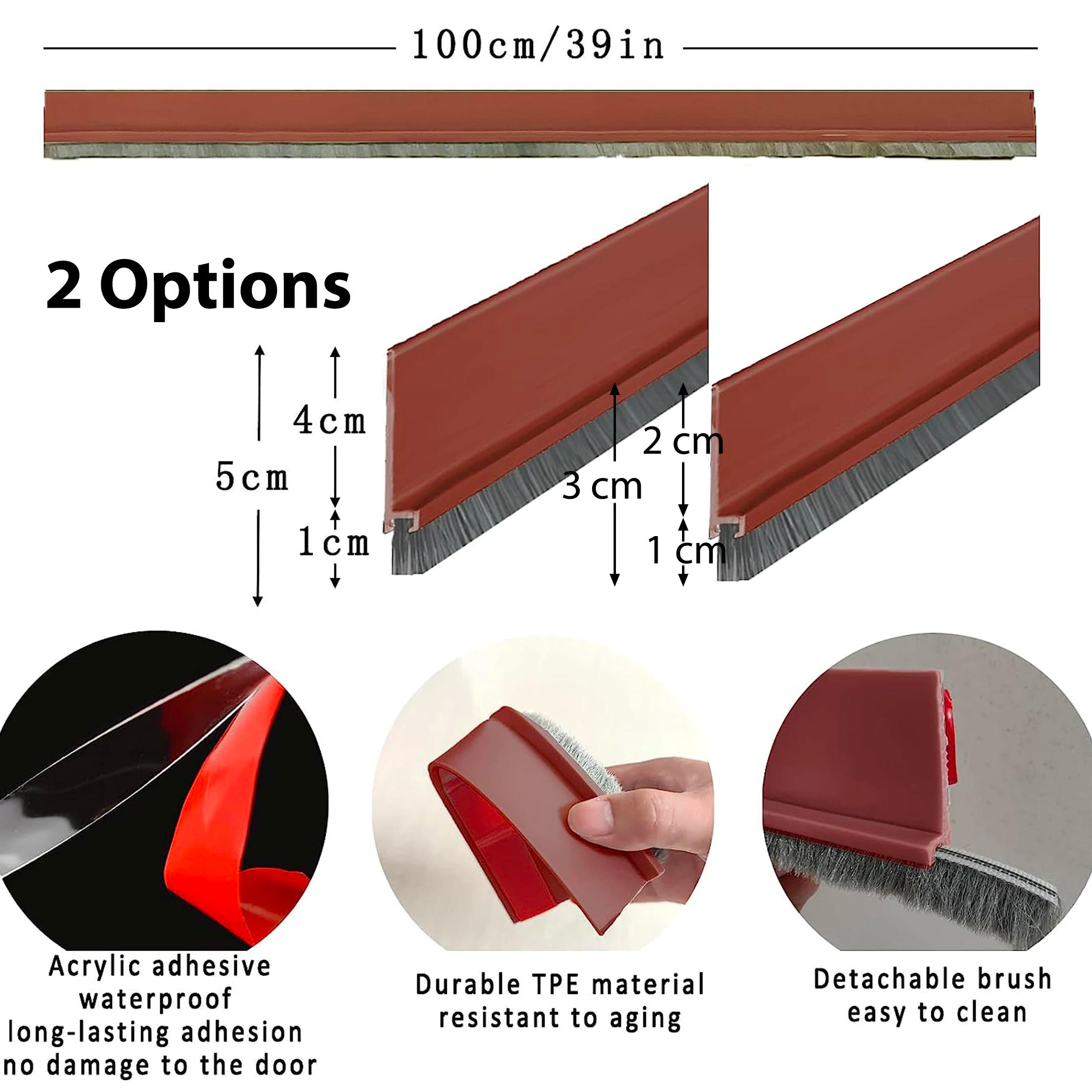 100cm/39in

2 Options

5cm

4cm

1cm

3 cm

2 cm

1 cm

Acrylic adhesive
waterproof
long-lasting adhesion
no damage to the door

Durable TPE material
resistant to aging

Detachable brush
easy to clean