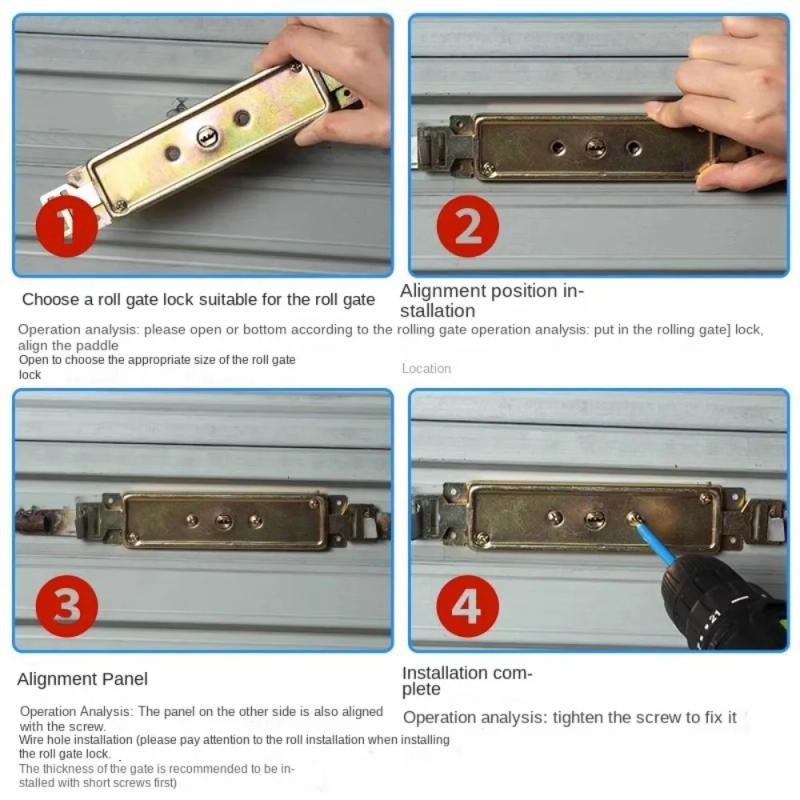 1

2

Choose a roll gate lock suitable for the roll gate

Alignment position installation

Operation analysis: please open or bottom according to the rolling gate operation analysis: put in the rolling gate] lock, align the paddle

Open to choose the appropriate size of the roll gate lock

Location

3

4

Alignment Panel

Installation complete

Operation Analysis: The panel on the other side is also aligned with the screw.

Operation analysis: tighten the screw to fix it

Wire hole installation (please pay attention to the roll installation when installing the roll gate lock.

The thickness of the gate is recommended to be installed with short screws first)