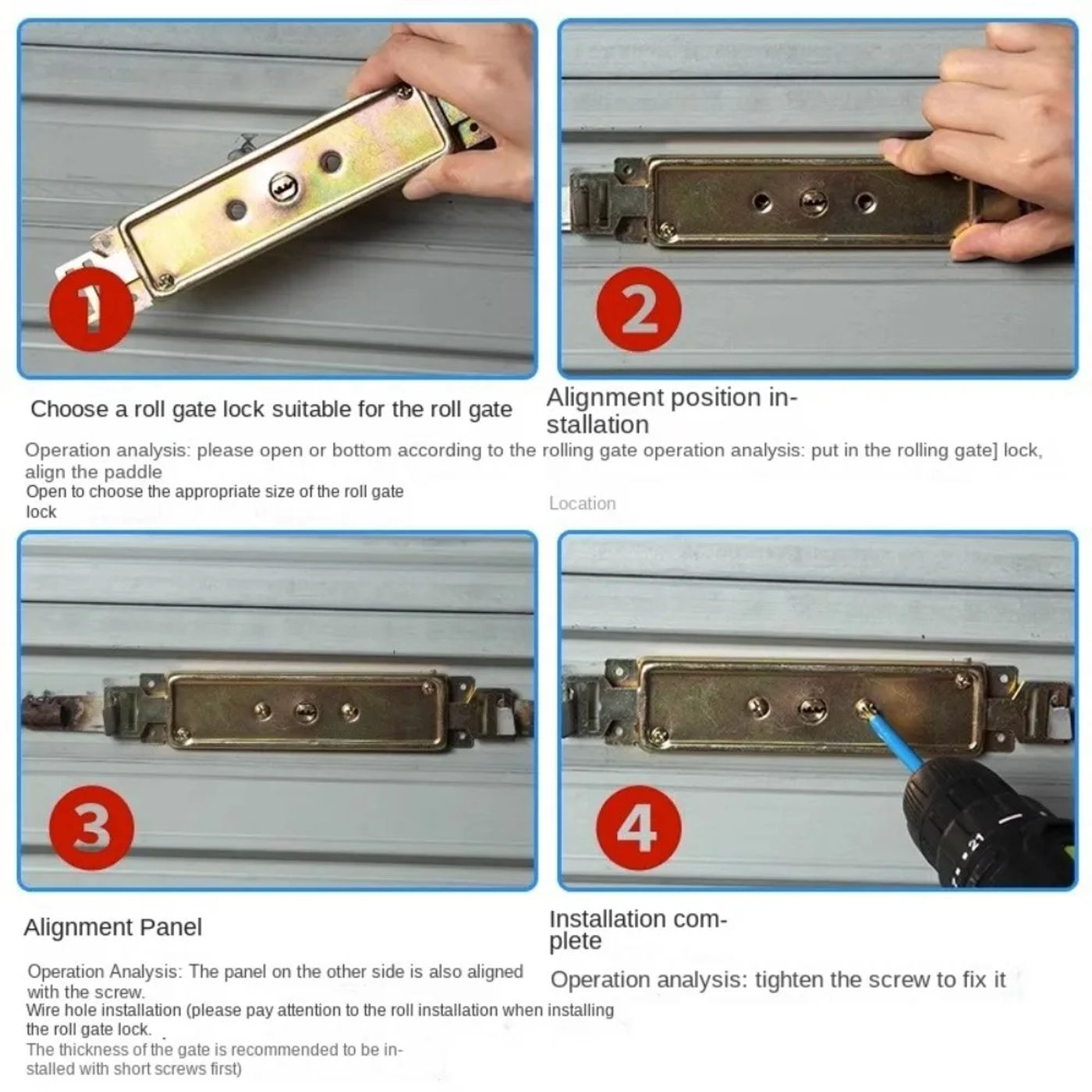 1

2

Choose a roll gate lock suitable for the roll gate

Alignment position installation

Operation analysis: please open or bottom according to the rolling gate operation analysis: put in the rolling gate] lock, align the paddle

Open to choose the appropriate size of the roll gate lock

Location

3

4

21

Alignment Panel

Installation complete

Operation Analysis: The panel on the other side is also aligned with the screw.

Wire hole installation (please pay attention to the roll installation when installing the roll gate lock.

The thickness of the gate is recommended to be installed with short screws first)

Operation analysis: tighten the screw to fix it