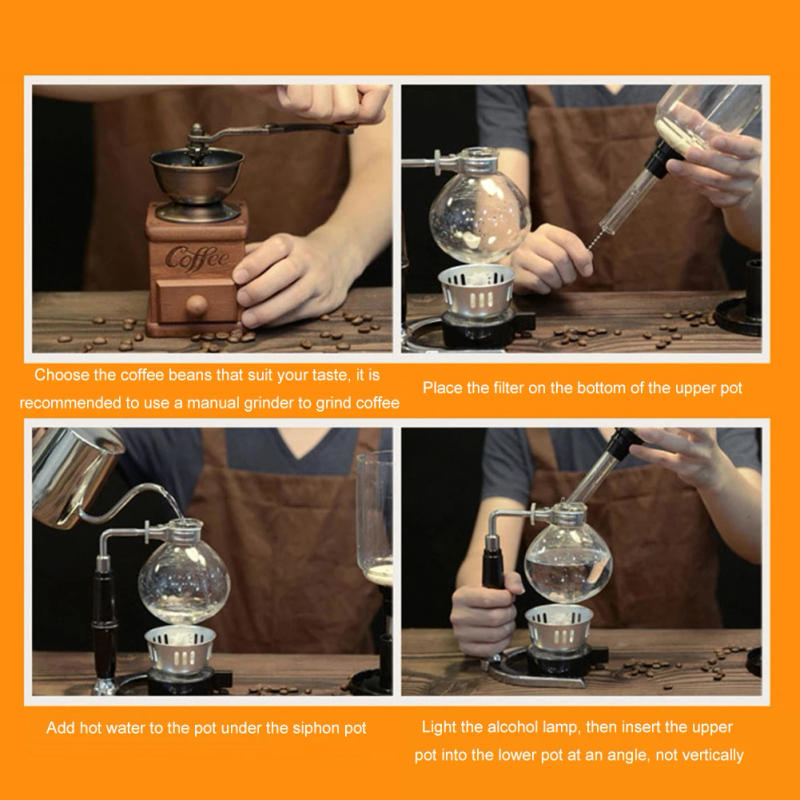 Coffee

Choose the coffee beans that suit your taste, it is recommended to use a manual grinder to grind coffee

Place the filter on the bottom of the upper pot

Add hot water to the pot under the siphon pot

Light the alcohol lamp, then insert the upper pot into the lower pot at an angle, not vertically