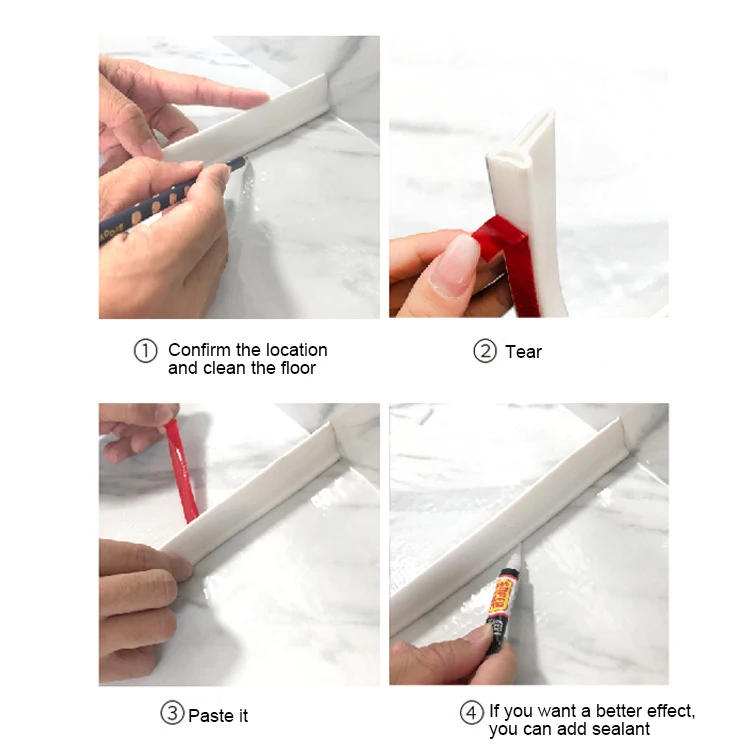 ① Confirm the location and clean the floor

② Tear

③ Paste it

④ If you want a better effect, you can add sealant