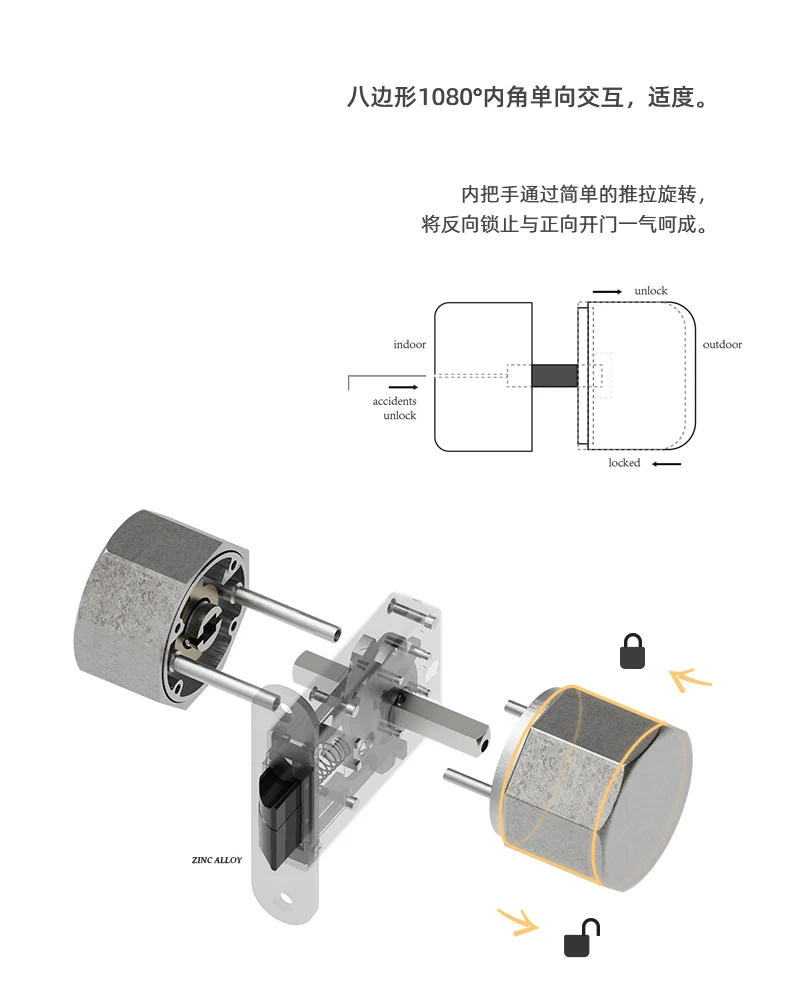 八边形1080°内角单向交互，适度。

内把手通过简单的推拉旋转，
将反向锁止与正向开门一气呵成。

unlock

indoor

outdoor

accidents unlock

locked

ZINC ALLOY