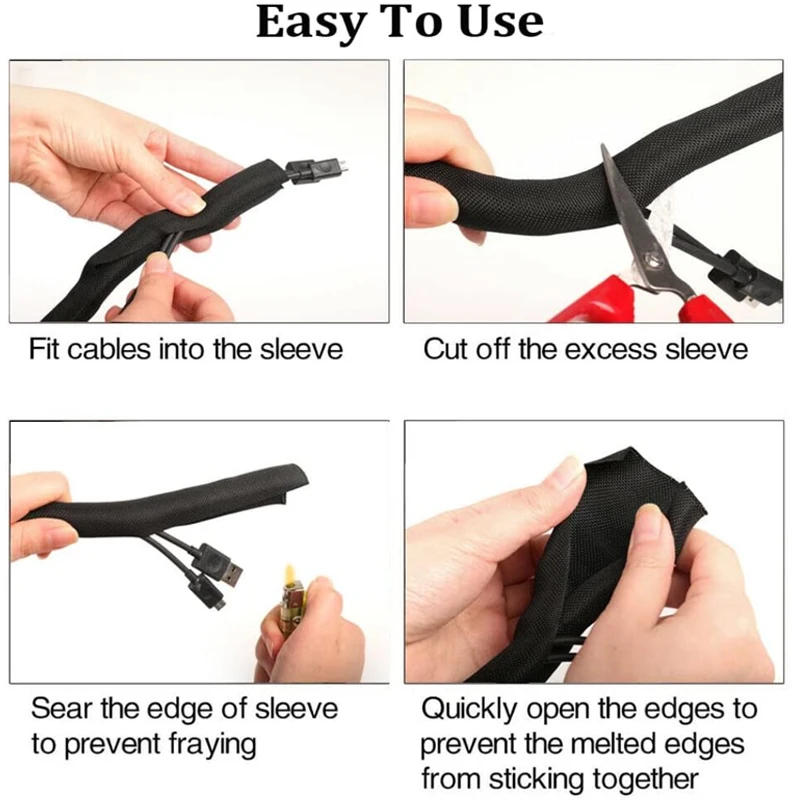 Easy To Use

Fit cables into the sleeve

Cut off the excess sleeve

Sear the edge of sleeve to prevent fraying

Quickly open the edges to prevent the melted edges from sticking together