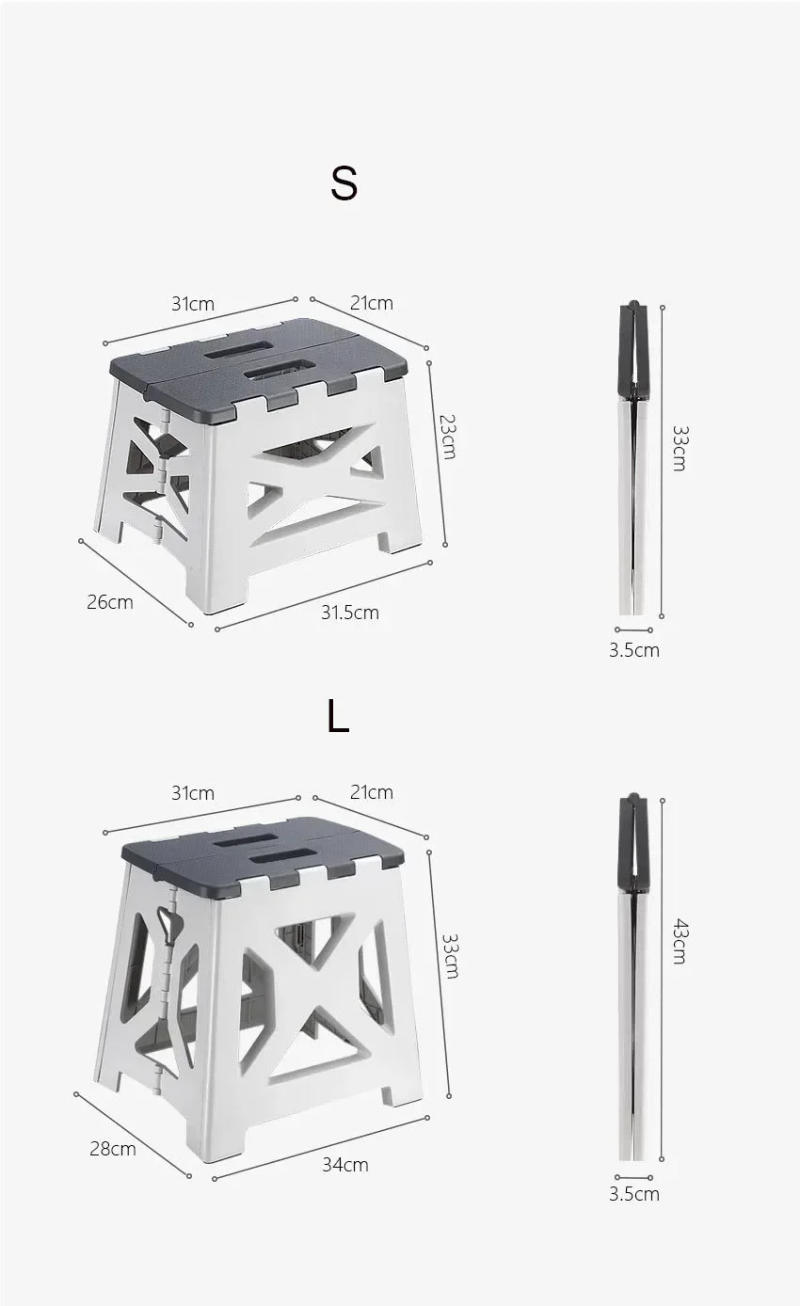 S

31cm
21cm
23cm
26cm
31.5cm

33cm
3.5cm

L

31cm
21cm
33cm
28cm
34cm

43cm
3.5cm