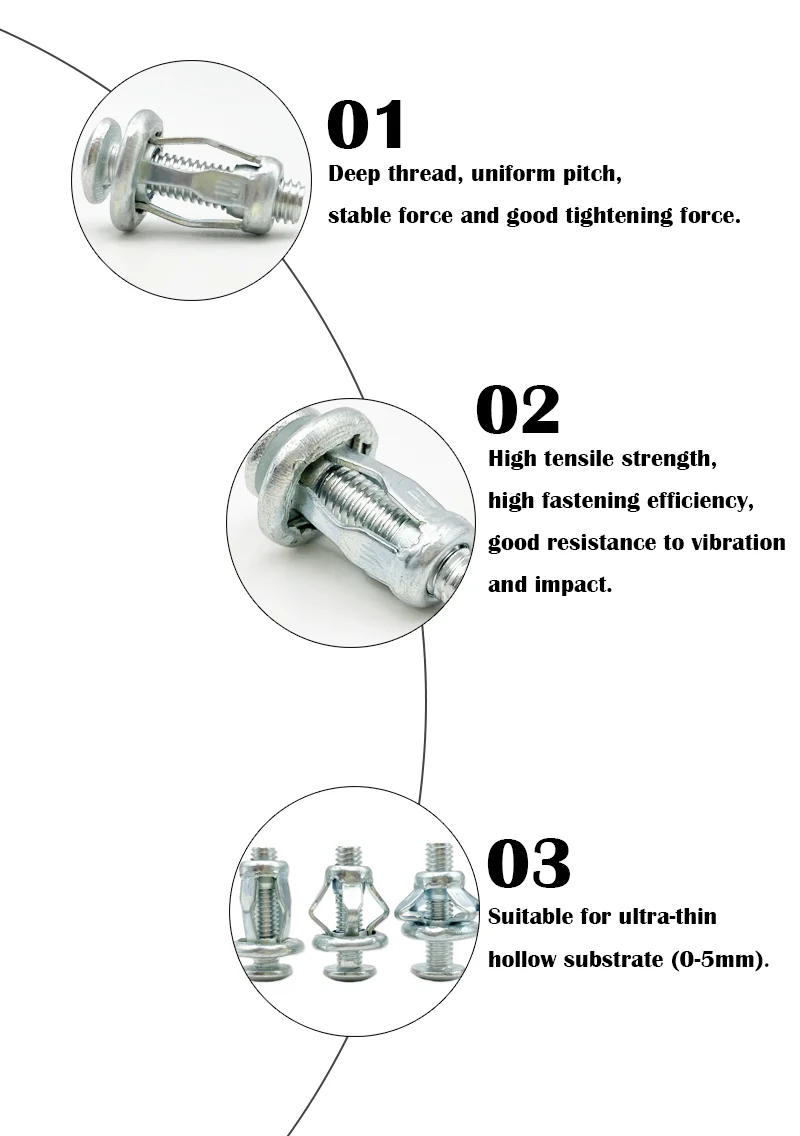 01
Deep thread, uniform pitch,
stable force and good tightening force.

02
High tensile strength,
high fastening efficiency,
good resistance to vibration
and impact.

03
Suitable for ultra-thin
hollow substrate (0-5mm).