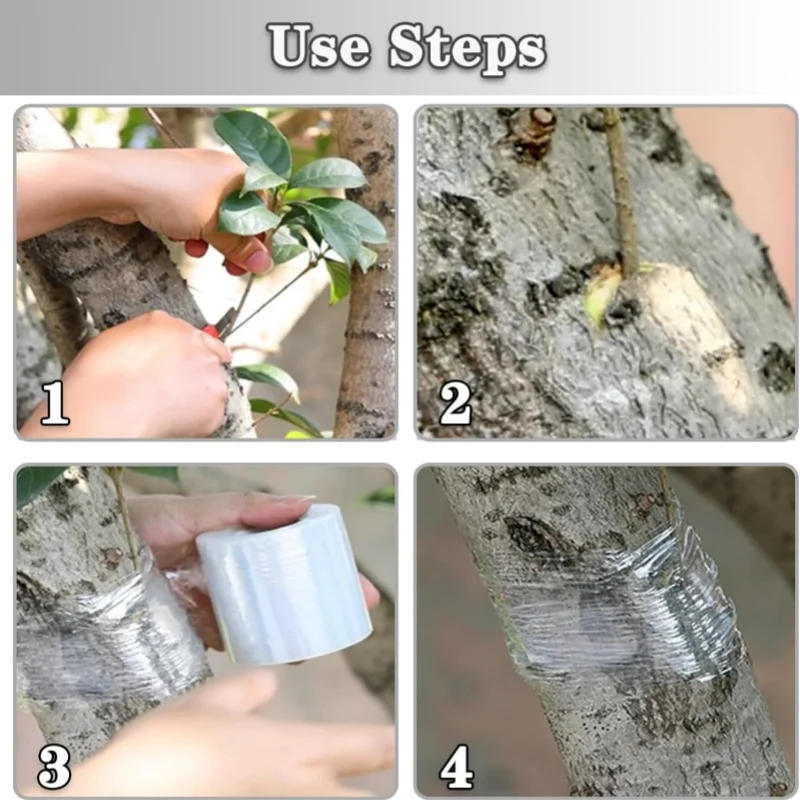 Use Steps

1

2

3

4