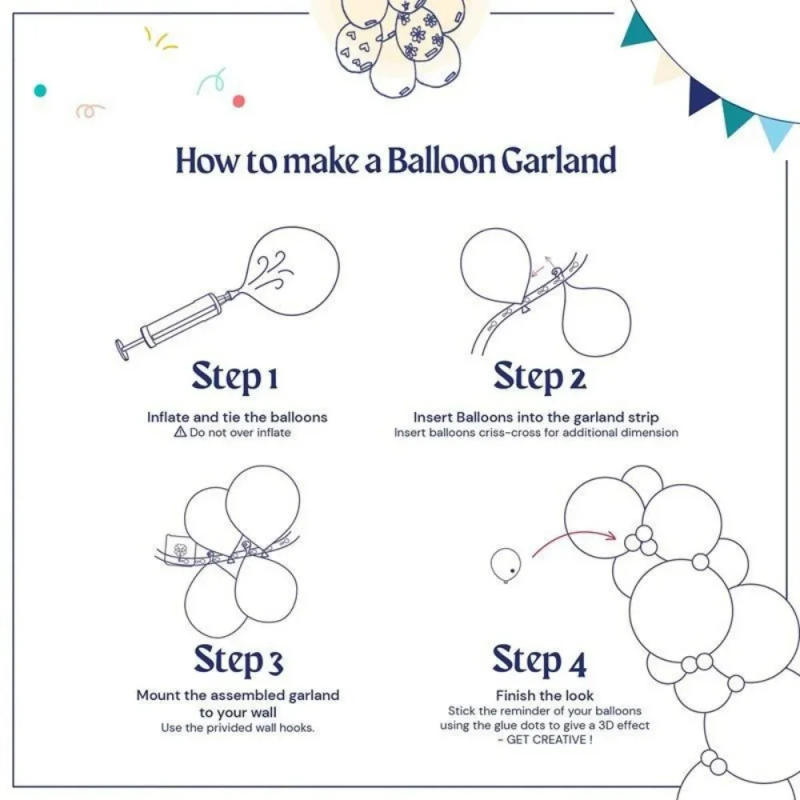 How to make a Balloon Garland

Step 1

Inflate and tie the balloons
⚠ Do not over inflate

Step 2

Insert Balloons into the garland strip
Insert balloons criss-cross for additional dimension

Step 3

Mount the assembled garland to your wall
Use the privided wall hooks.

Step 4

Finish the look
Stick the reminder of your balloons using the glue dots to give a 3D effect - GET CREATIVE !