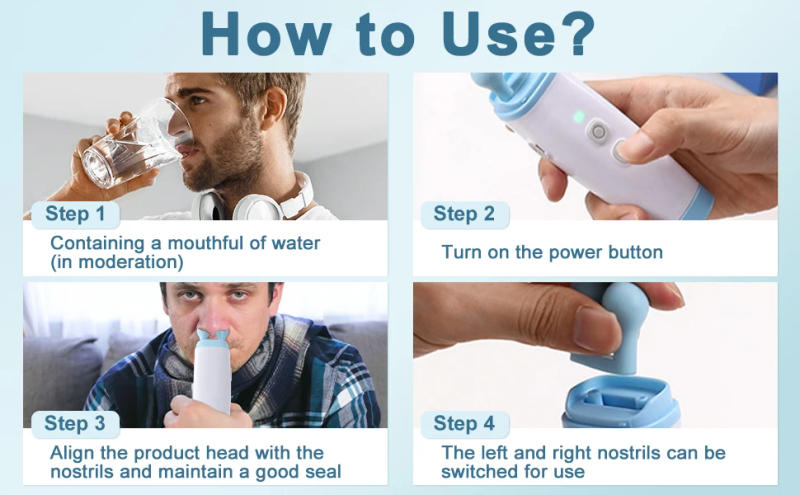 How to Use?

Step 1
Containing a mouthful of water (in moderation)

Step 2
Turn on the power button

Step 3
Align the product head with the nostrils and maintain a good seal

Step 4
The left and right nostrils can be switched for use