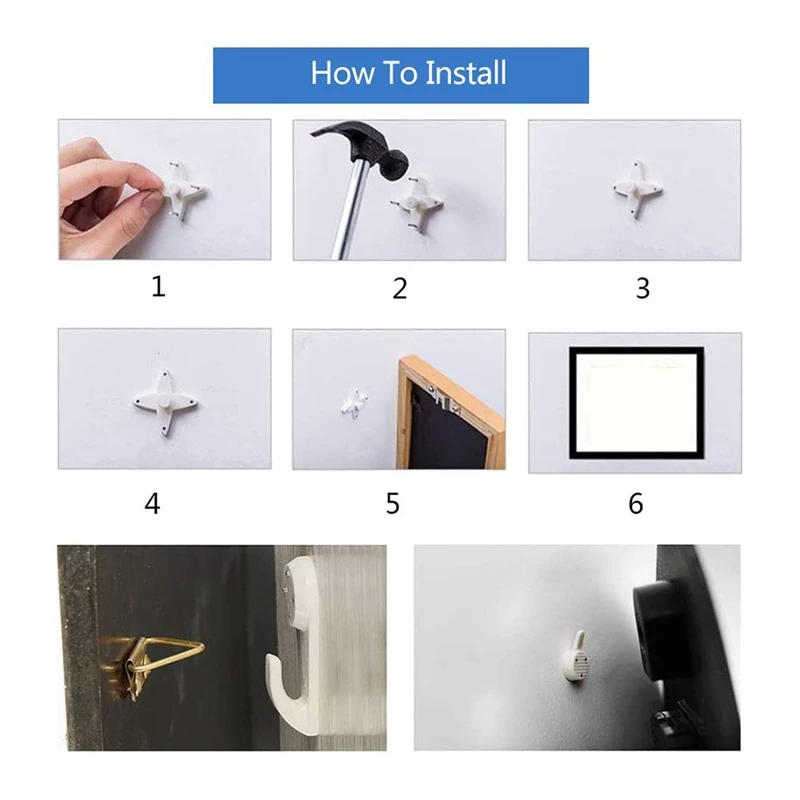 How To Install

1

2

3

4

5

6