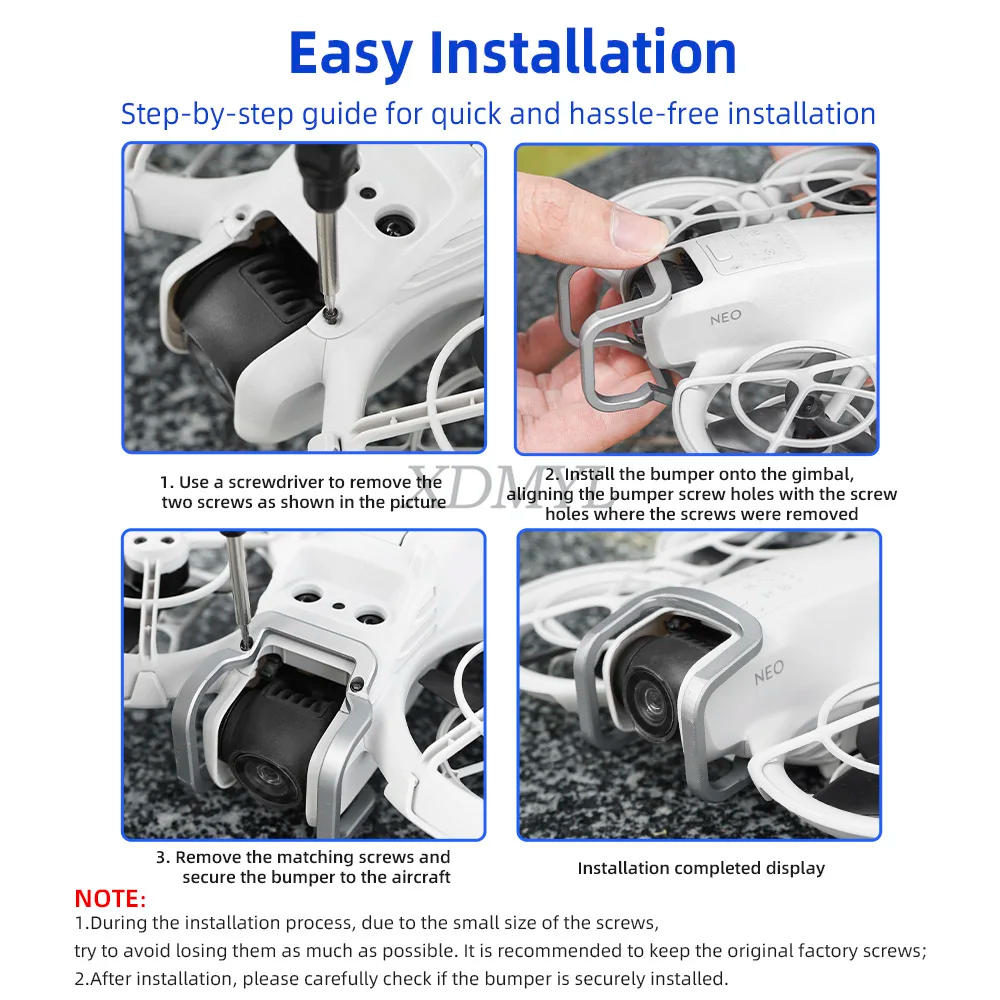 Easy Installation

Step-by-step guide for quick and hassle-free installation

NEO

1. Use a screwdriver to remove the two screws as shown in the picture

XDMYL

2. Install the bumper onto the gimbal, aligning the bumper screw holes with the screw holes where the screws were removed

NEO

3. Remove the matching screws and secure the bumper to the aircraft

Installation completed display

NOTE:
1.During the installation process, due to the small size of the screws, try to avoid losing them as much as possible. It is recommended to keep the original factory screws;
2.After installation, please carefully check if the bumper is securely installed.