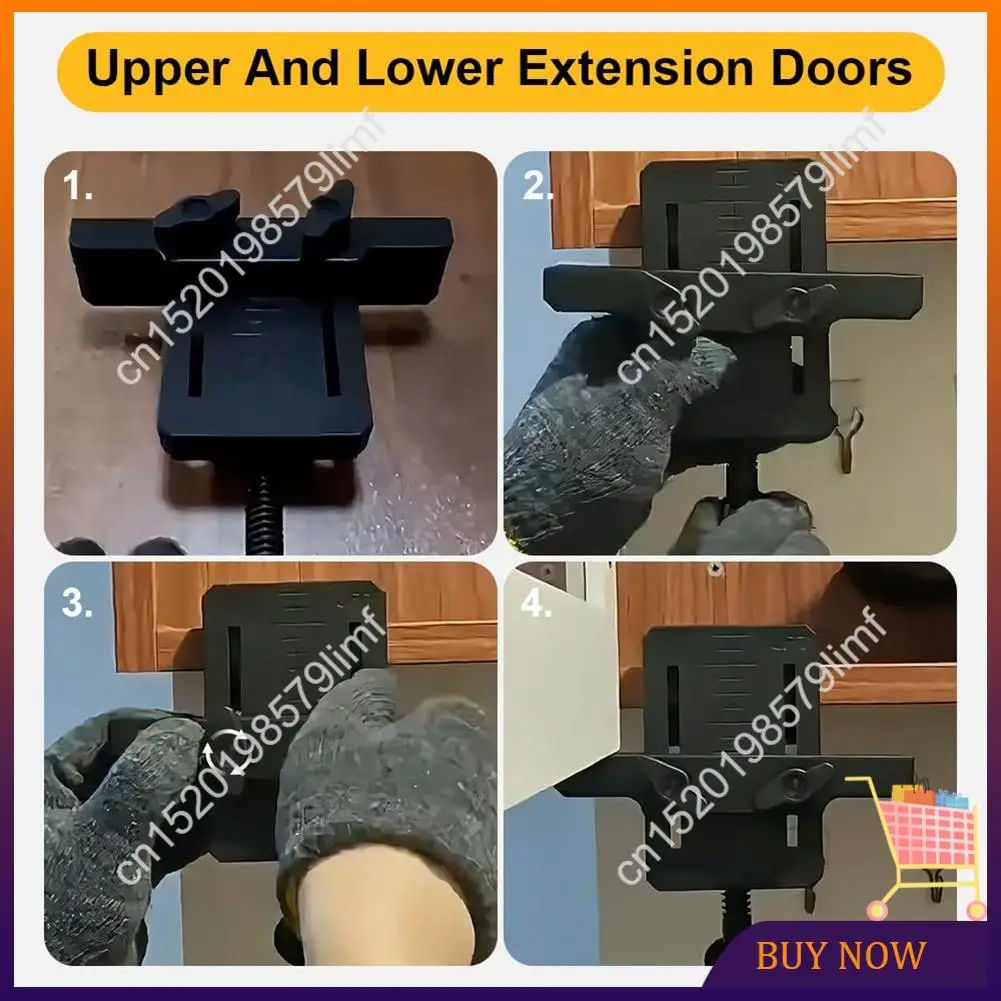 Upper And Lower Extension Doors

1.
cn1520198579limf

2.
cn1520198579limf

3.
cn1520198579limf

4.
cn1520198579limf

BUY NOW