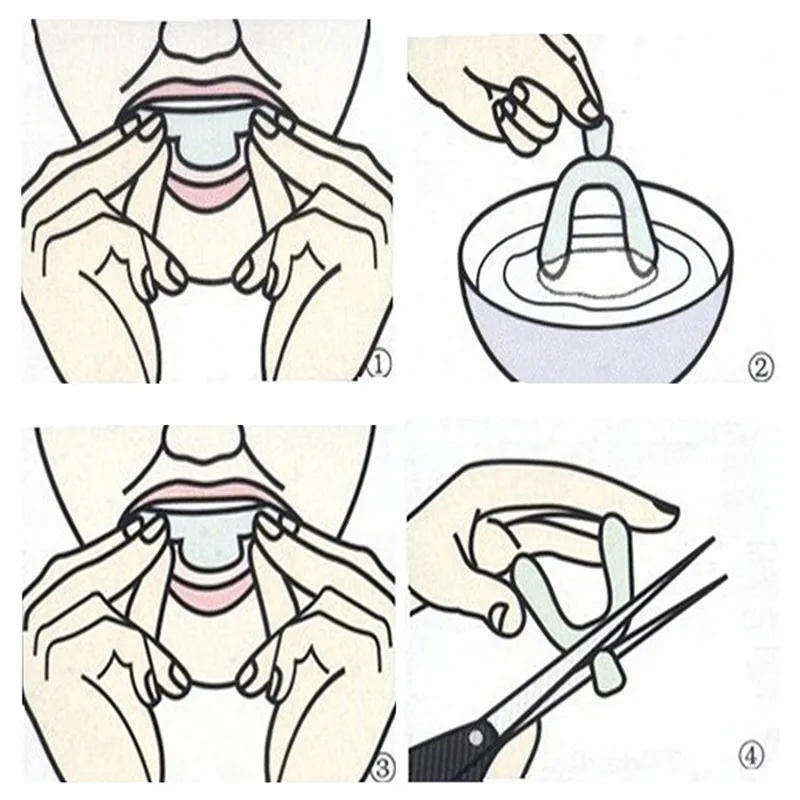 ①
②
③
④