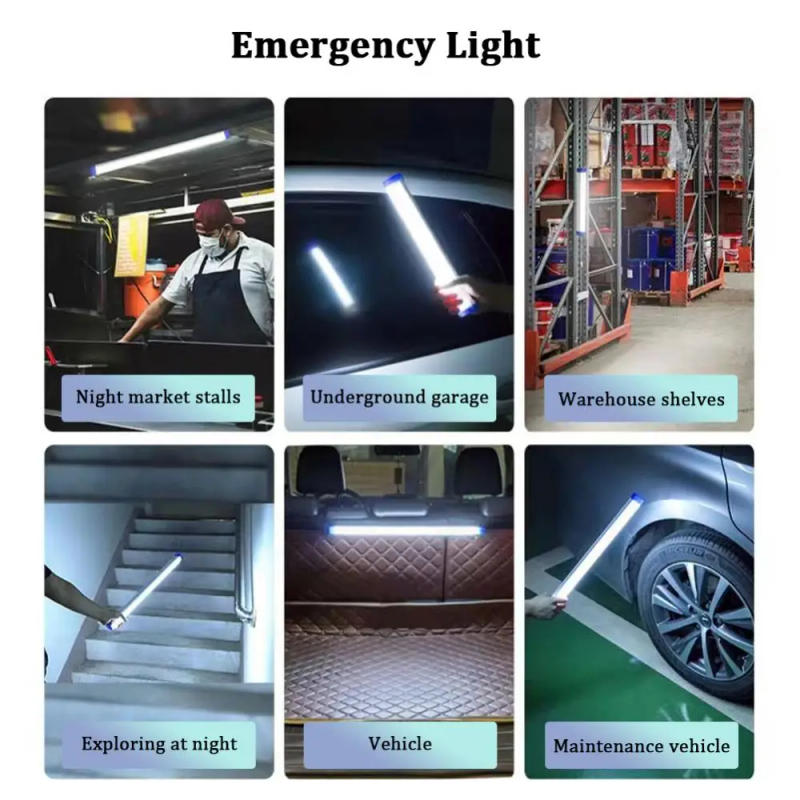 Emergency Light

Night market stalls

Underground garage

Warehouse shelves

Exploring at night

Vehicle

Maintenance vehicle