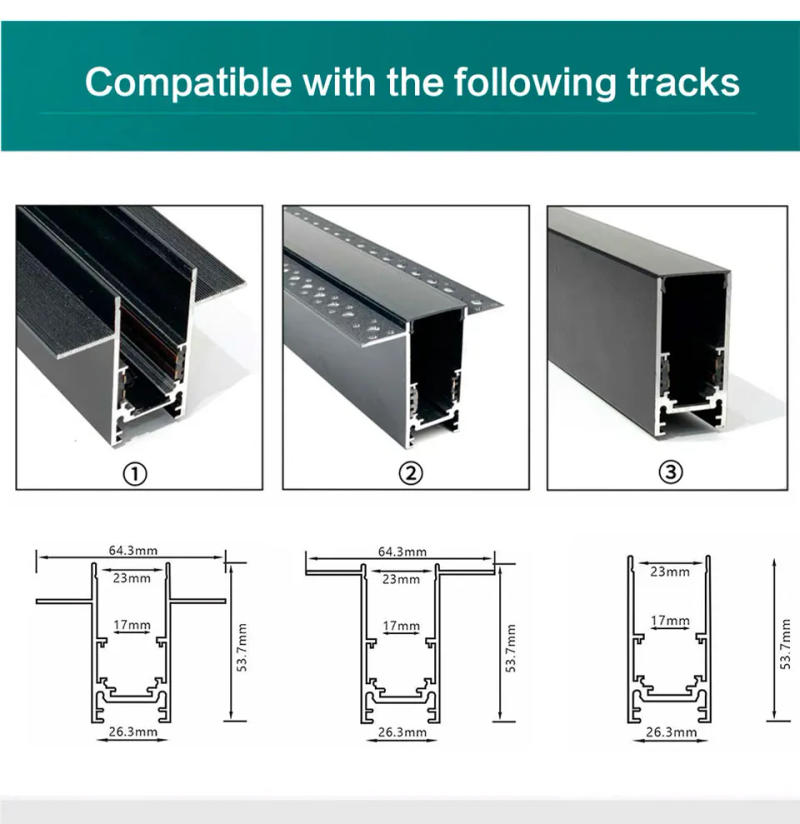 Compatible with the following tracks

①

②

③

64.3mm
23mm
17mm
53.7mm
26.3mm

64.3mm
23mm
17mm
53.7mm
26.3mm

23mm
17mm
53.7mm
26.3mm