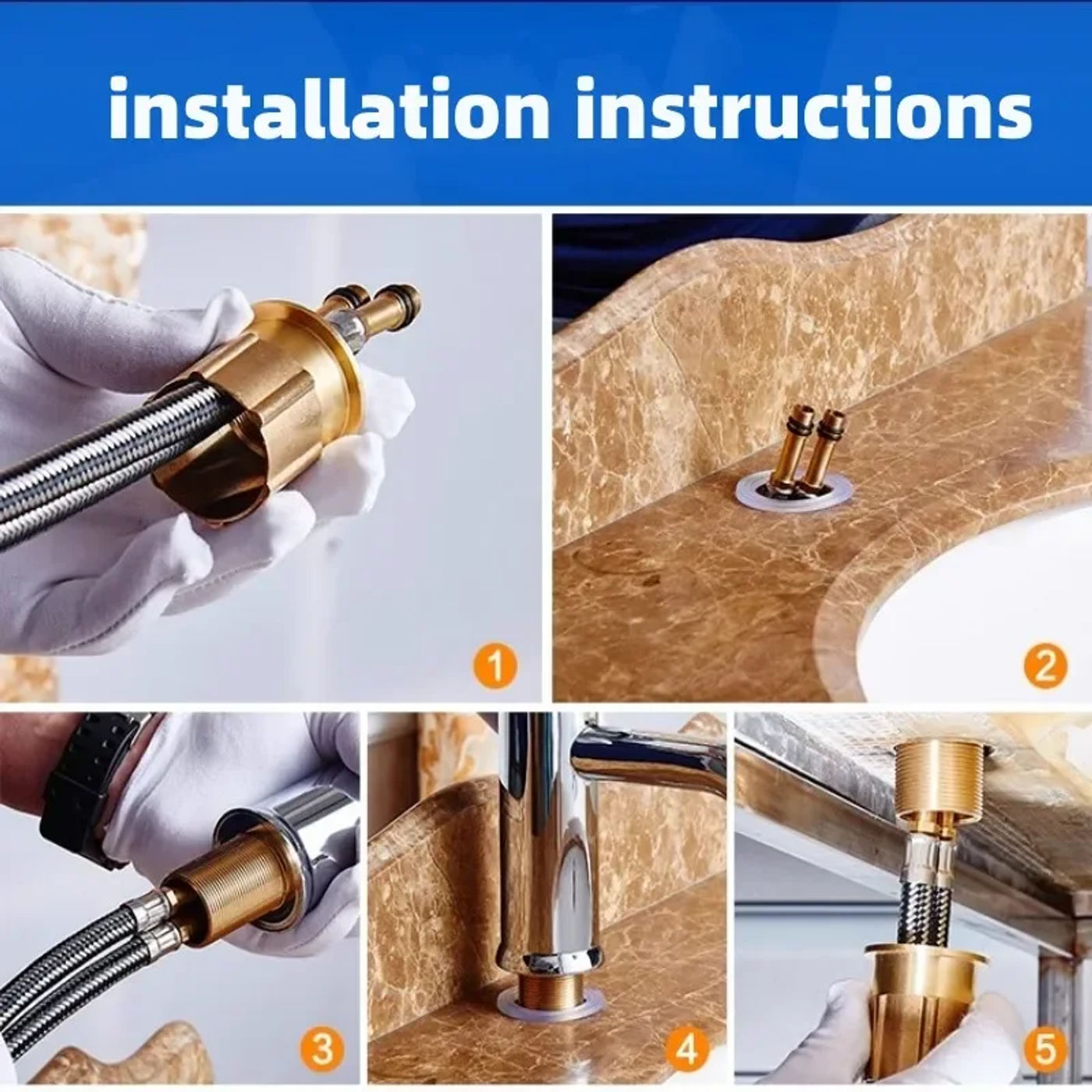 installation instructions

1

2

3

4

5