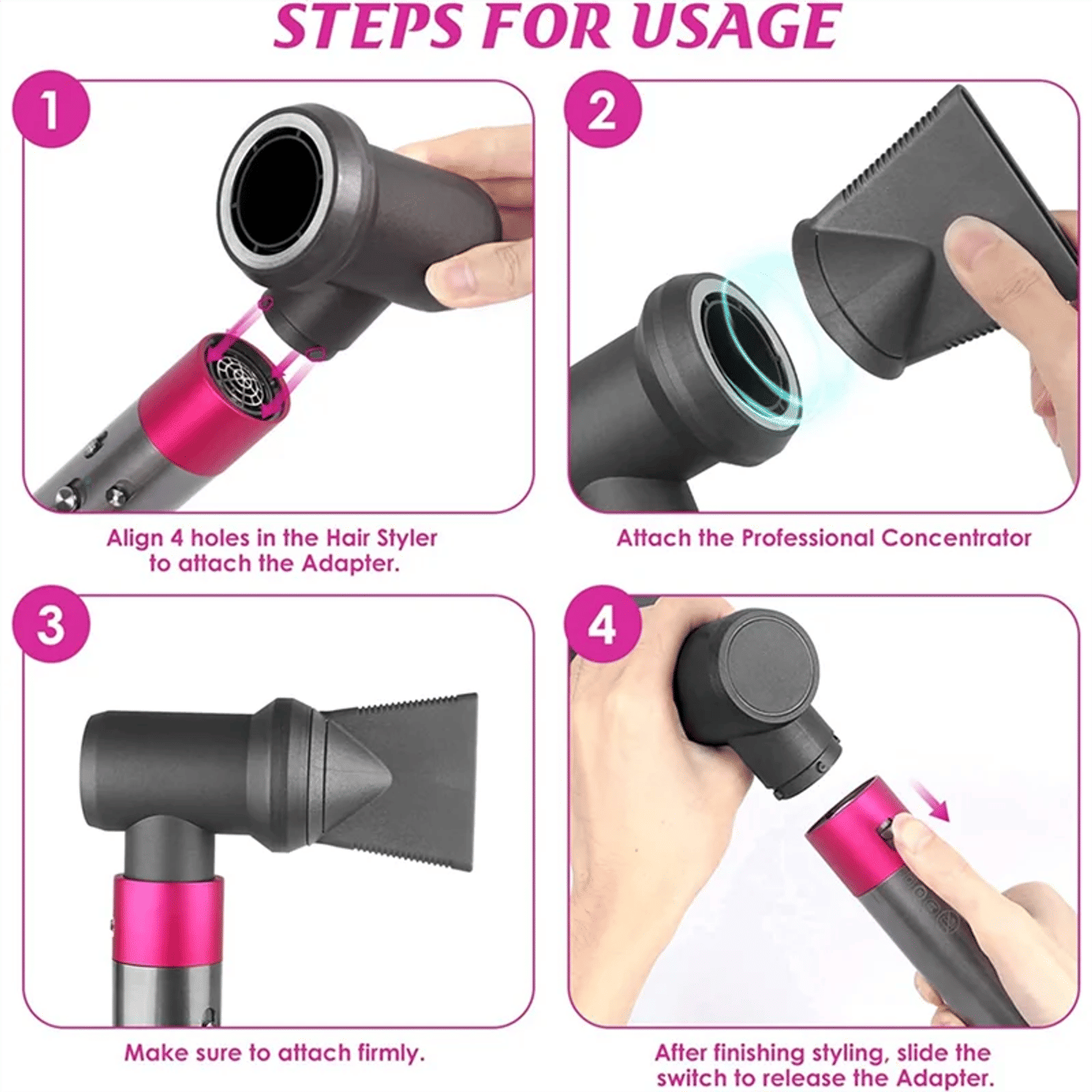 STEPS FOR USAGE

1

Align 4 holes in the Hair Styler to attach the Adapter.

2

Attach the Professional Concentrator

3

Make sure to attach firmly.

4

After finishing styling, slide the switch to release the Adapter.