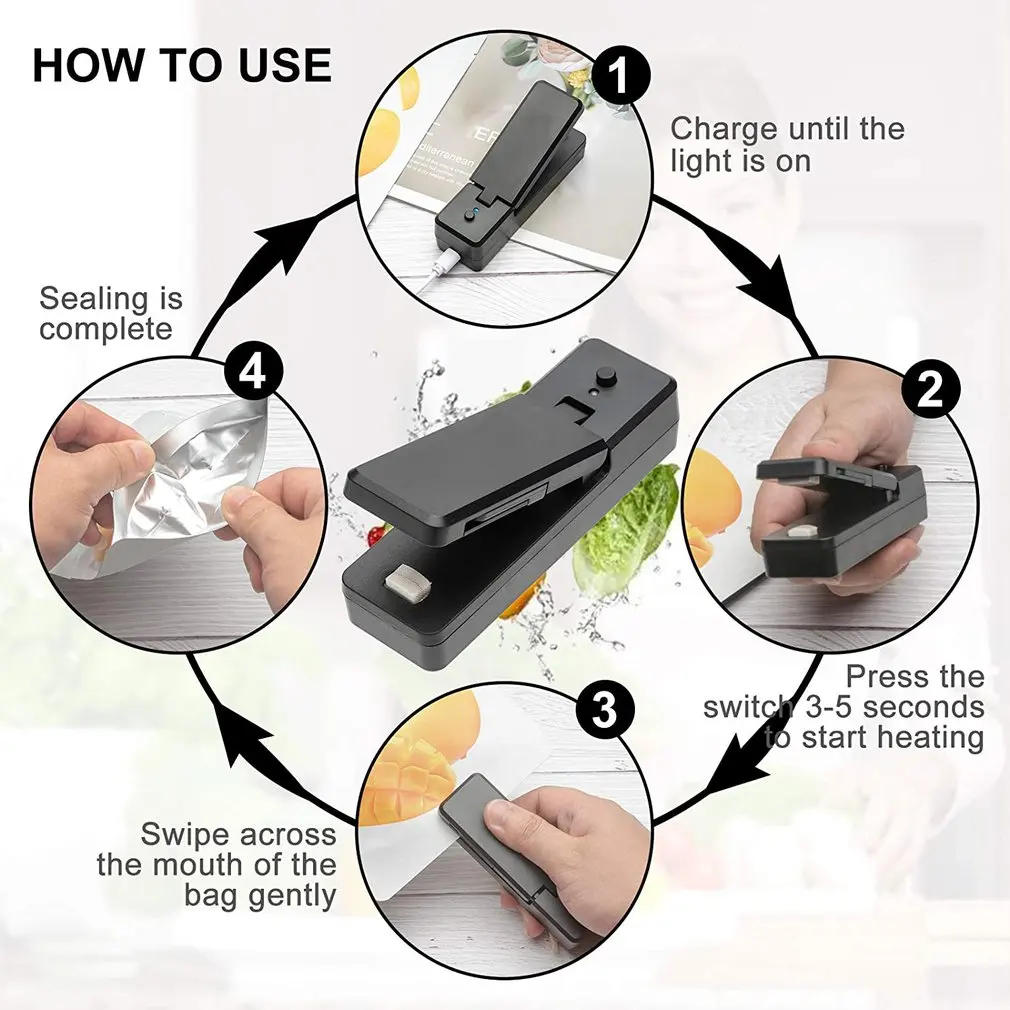 HOW TO USE

1

Charge until the light is on

2

Press the switch 3-5 seconds to start heating

3

Swipe across the mouth of the bag gently

4

Sealing is complete