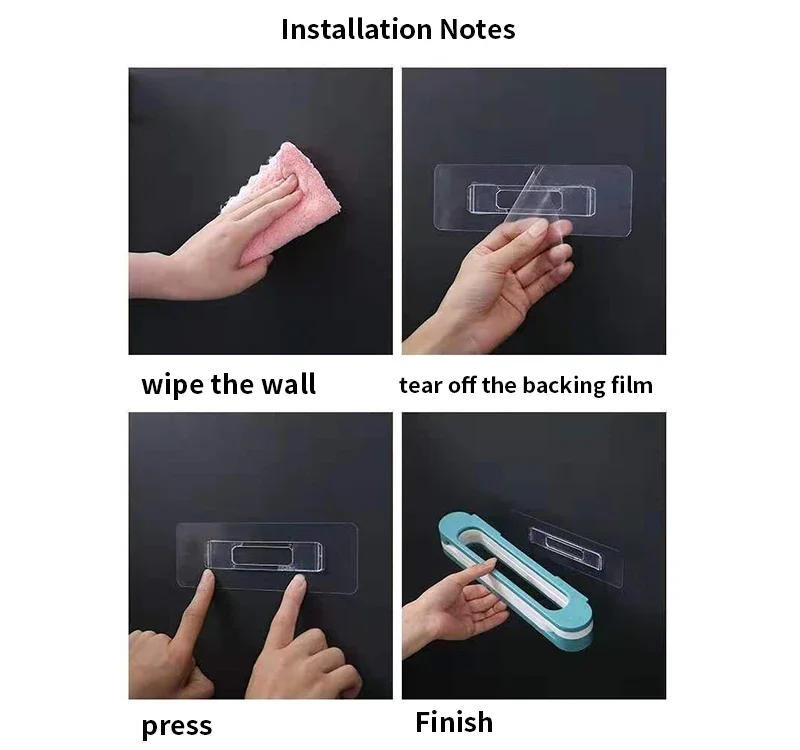 Installation Notes

wipe the wall

tear off the backing film

press

Finish