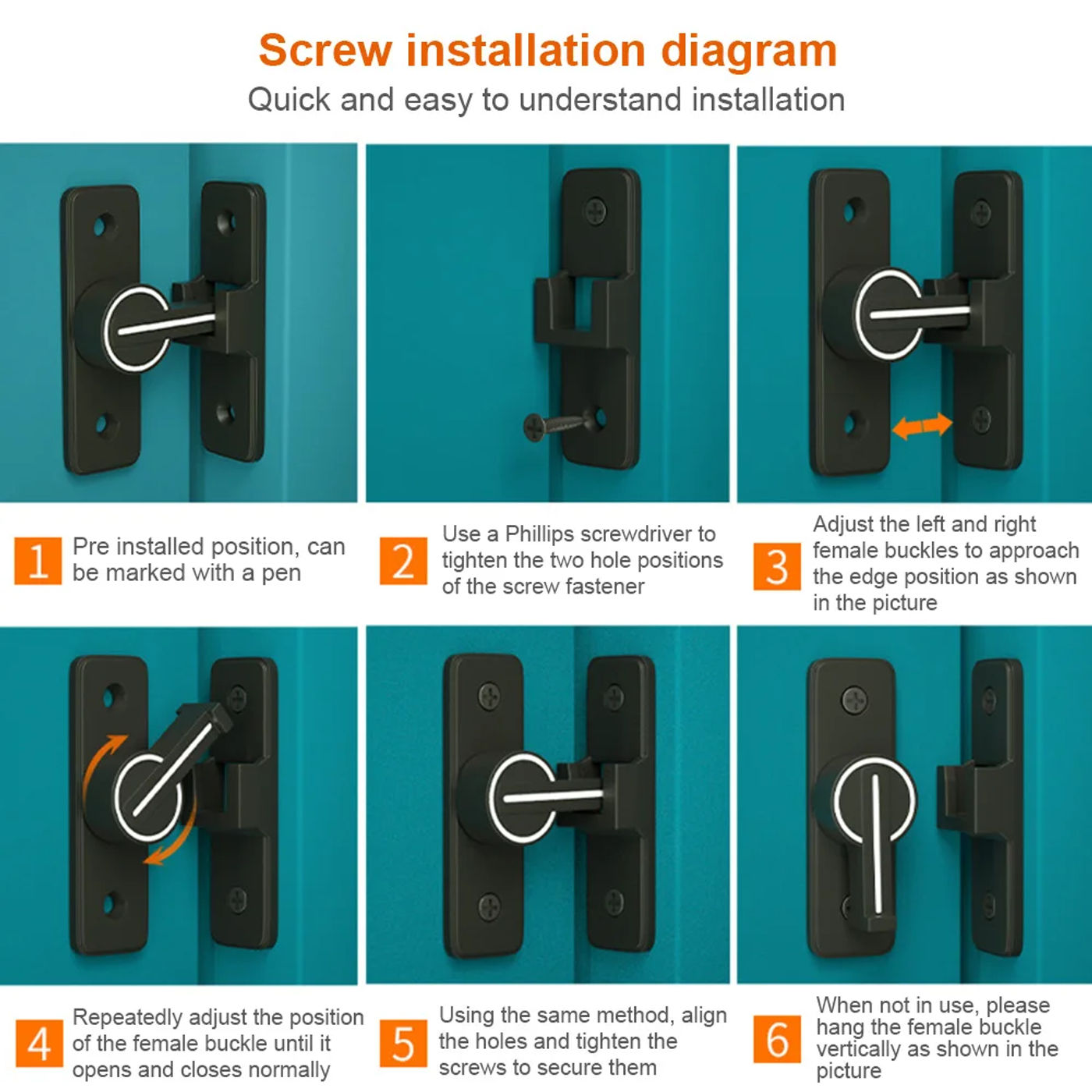 Screw installation diagram
Quick and easy to understand installation

1 Pre installed position, can be marked with a pen

2 Use a Phillips screwdriver to tighten the two hole positions of the screw fastener

3 Adjust the left and right female buckles to approach the edge position as shown in the picture

4 Repeatedly adjust the position of the female buckle until it opens and closes normally

5 Using the same method, align the holes and tighten the screws to secure them

6 When not in use, please hang the female buckle vertically as shown in the picture