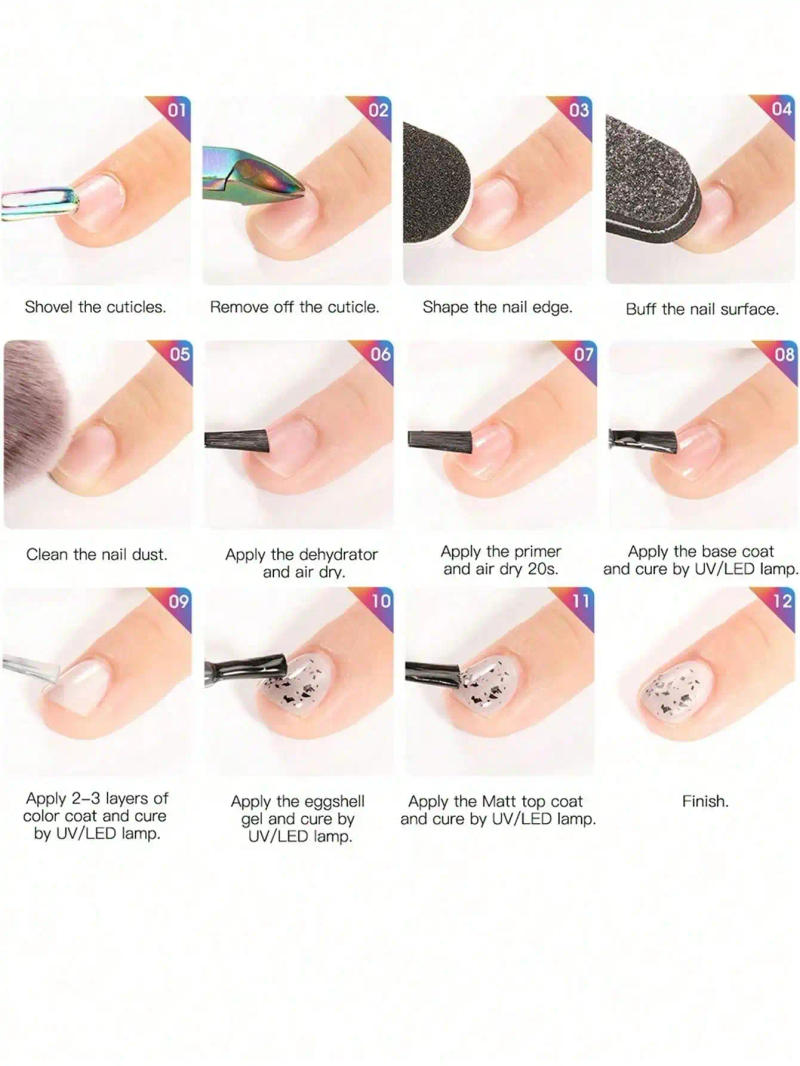 01
Shovel the cuticles.

02
Remove off the cuticle.

03
Shape the nail edge.

04
Buff the nail surface.

05
Clean the nail dust.

06
Apply the dehydrator and air dry.

07
Apply the primer and air dry 20s.

08
Apply the base coat and cure by UV/LED lamp.

09
Apply 2-3 layers of color coat and cure by UV/LED lamp.

10
Apply the eggshell gel and cure by UV/LED lamp.

11
Apply the Matt top coat and cure by UV/LED lamp.

12
Finish.