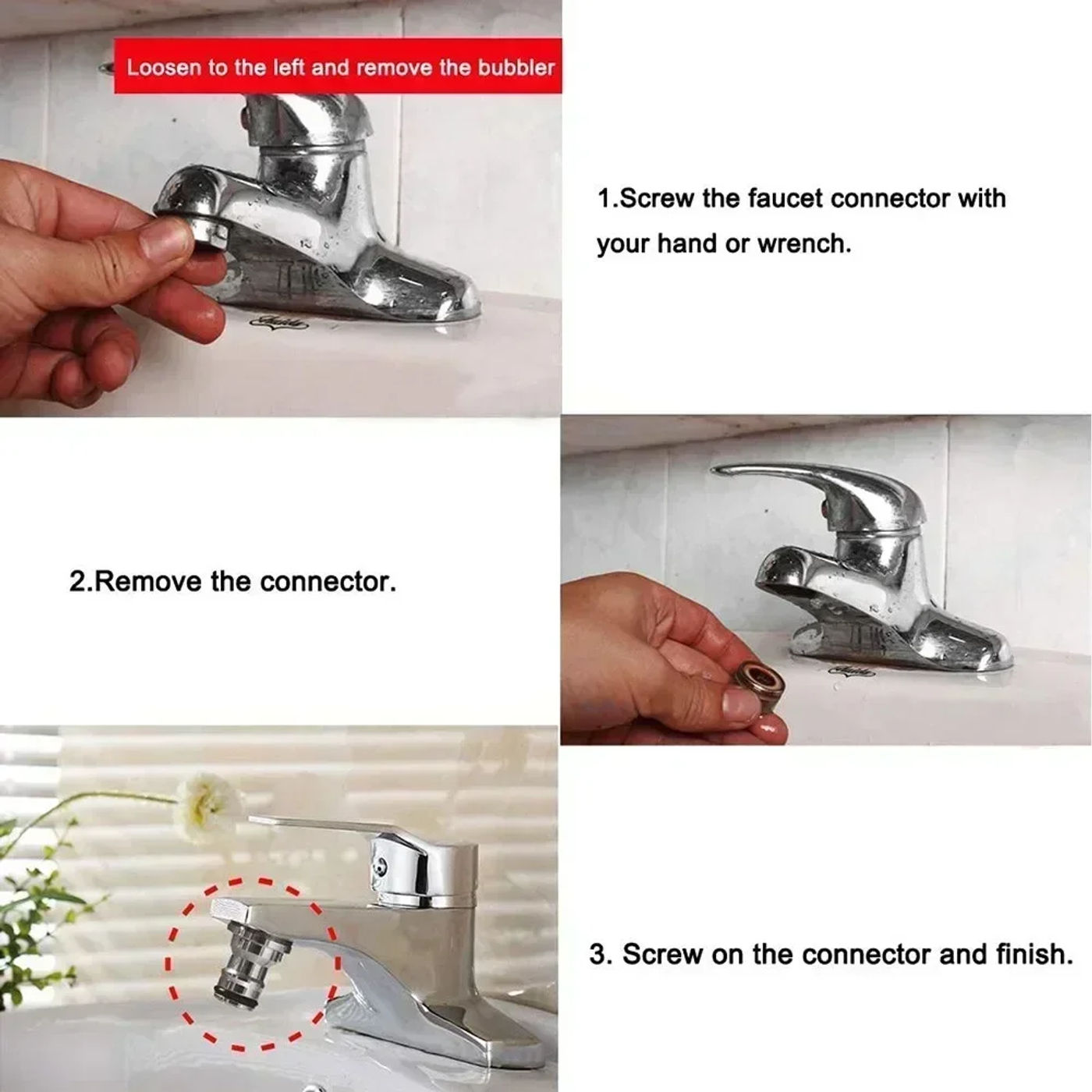 Loosen to the left and remove the bubbler

1.Screw the faucet connector with your hand or wrench.

2.Remove the connector.

3. Screw on the connector and finish.