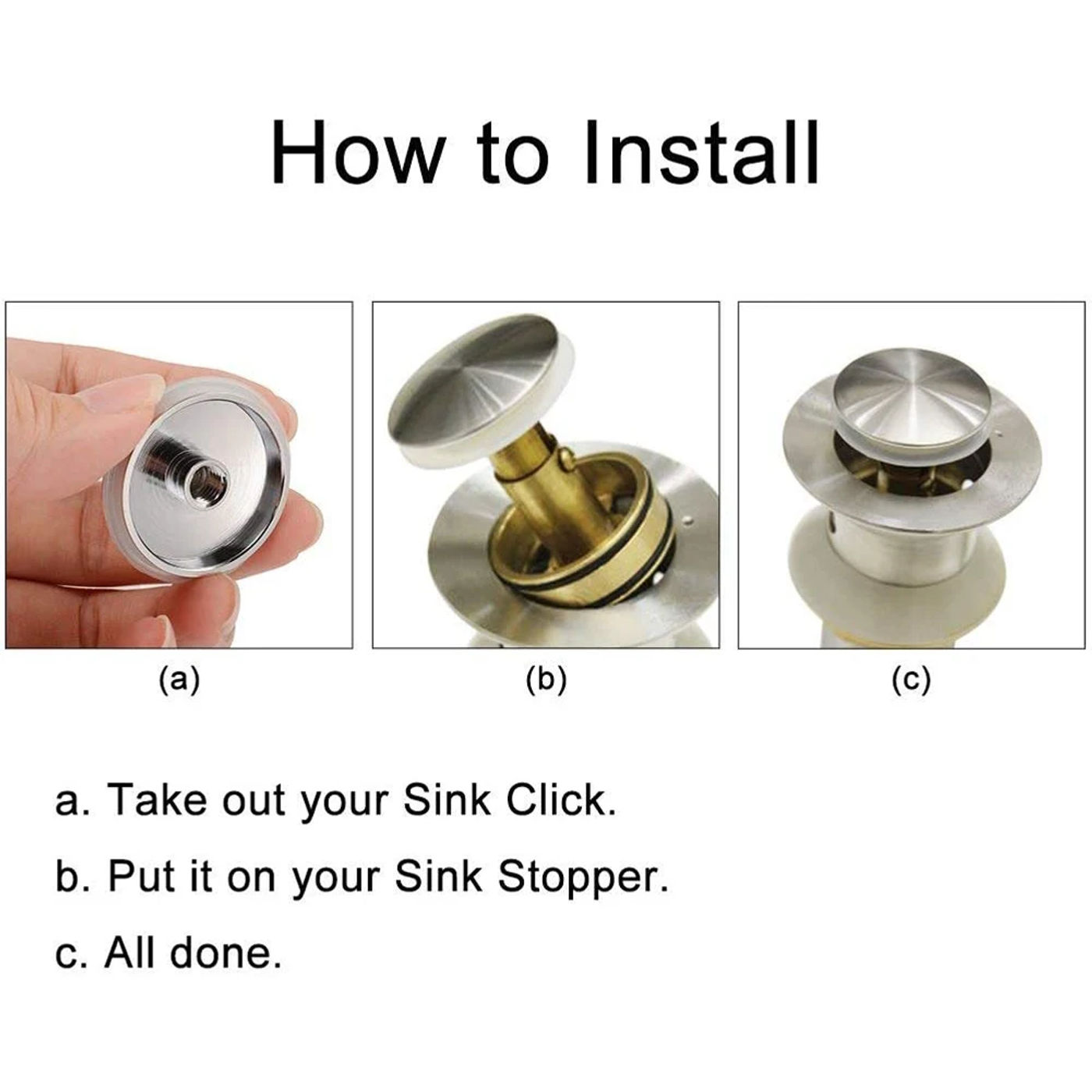 How to Install

(a)

(b)

(c)

a. Take out your Sink Click.

b. Put it on your Sink Stopper.

c. All done.