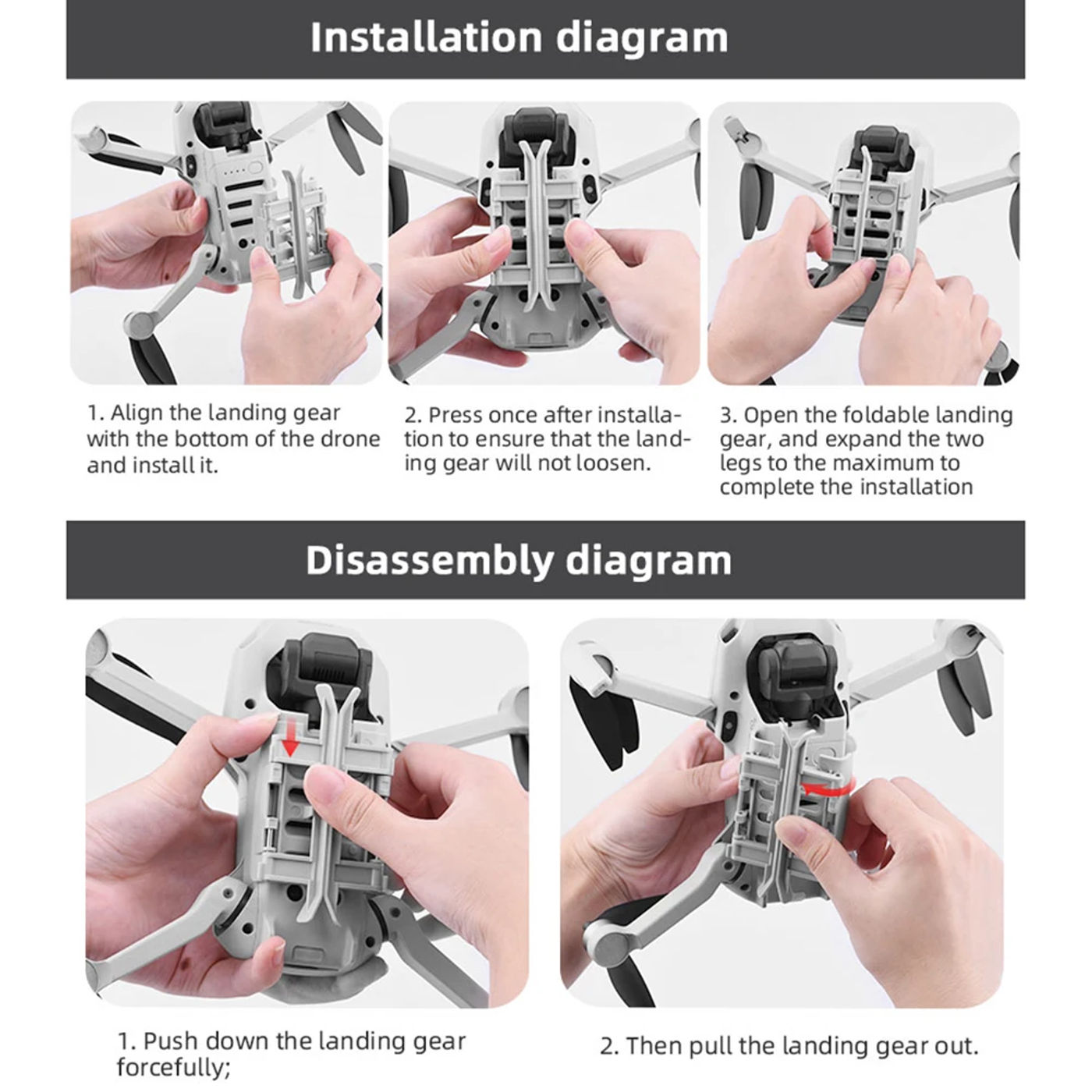 Installation diagram

1. Align the landing gear with the bottom of the drone and install it.

2. Press once after installation to ensure that the landing gear will not loosen.

3. Open the foldable landing gear, and expand the two legs to the maximum to complete the installation

Disassembly diagram

1. Push down the landing gear forcefully;

2. Then pull the landing gear out.