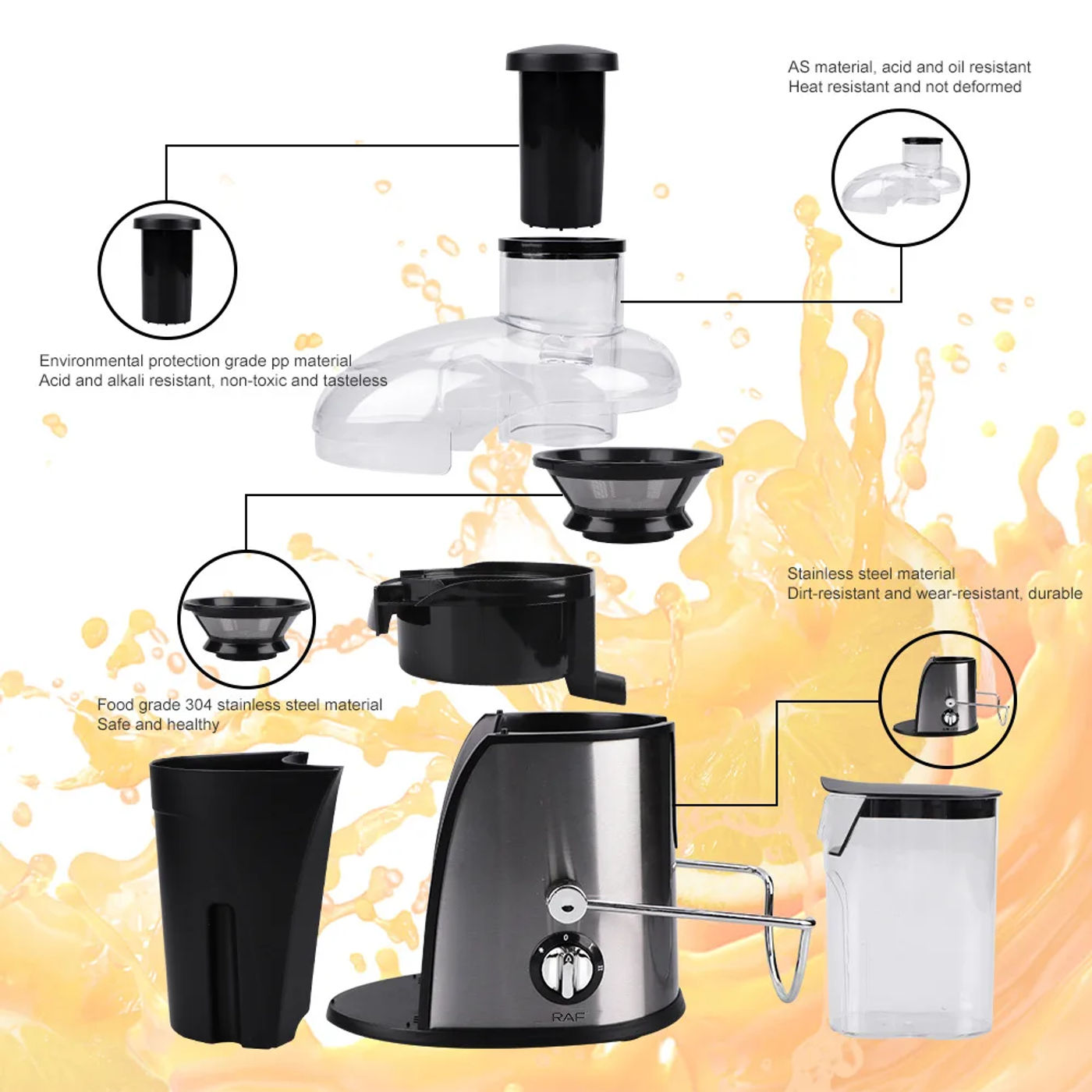 AS material, acid and oil resistant
Heat resistant and not deformed

Environmental protection grade pp material
Acid and alkali resistant, non-toxic and tasteless

Stainless steel material
Dirt-resistant and wear-resistant, durable

Food grade 304 stainless steel material
Safe and healthy

RAF