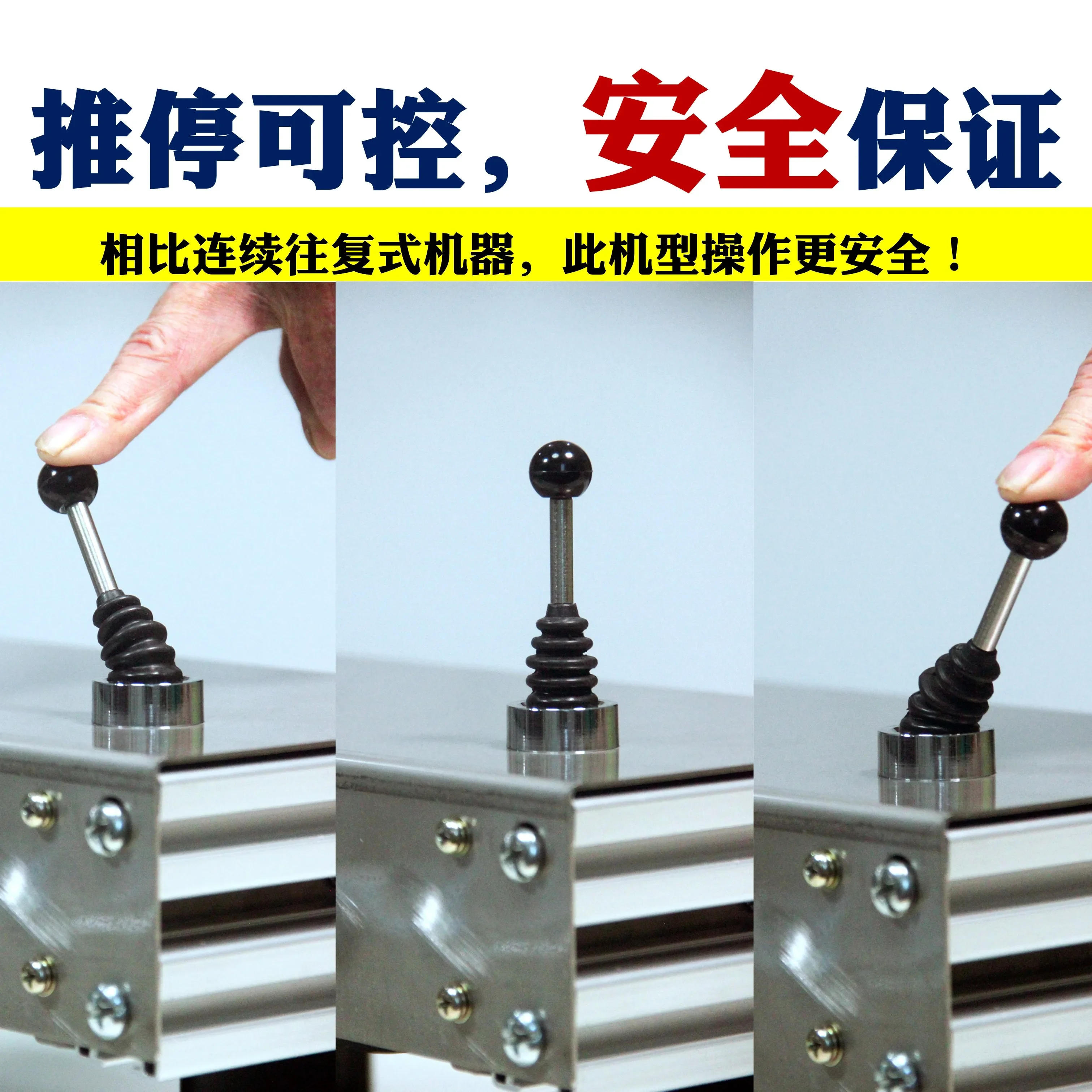 推停可控，安全保证

相比连续往复式机器，此机型操作更安全！