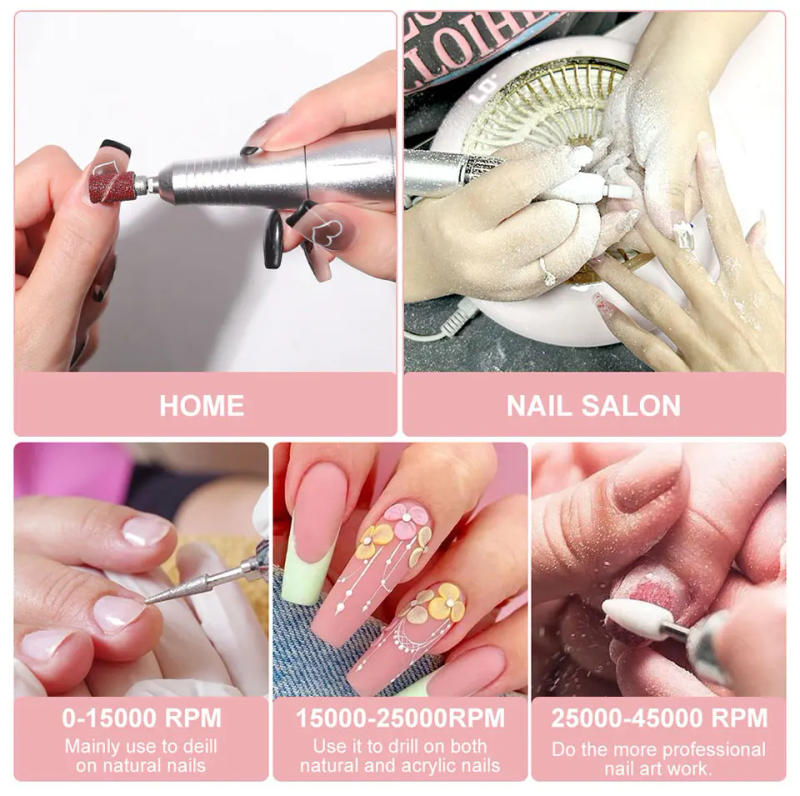 HOME

NAIL SALON

0-15000 RPM
Mainly use to deill on natural nails

15000-25000RPM
Use it to drill on both natural and acrylic nails

25000-45000 RPM
Do the more professional nail art work.