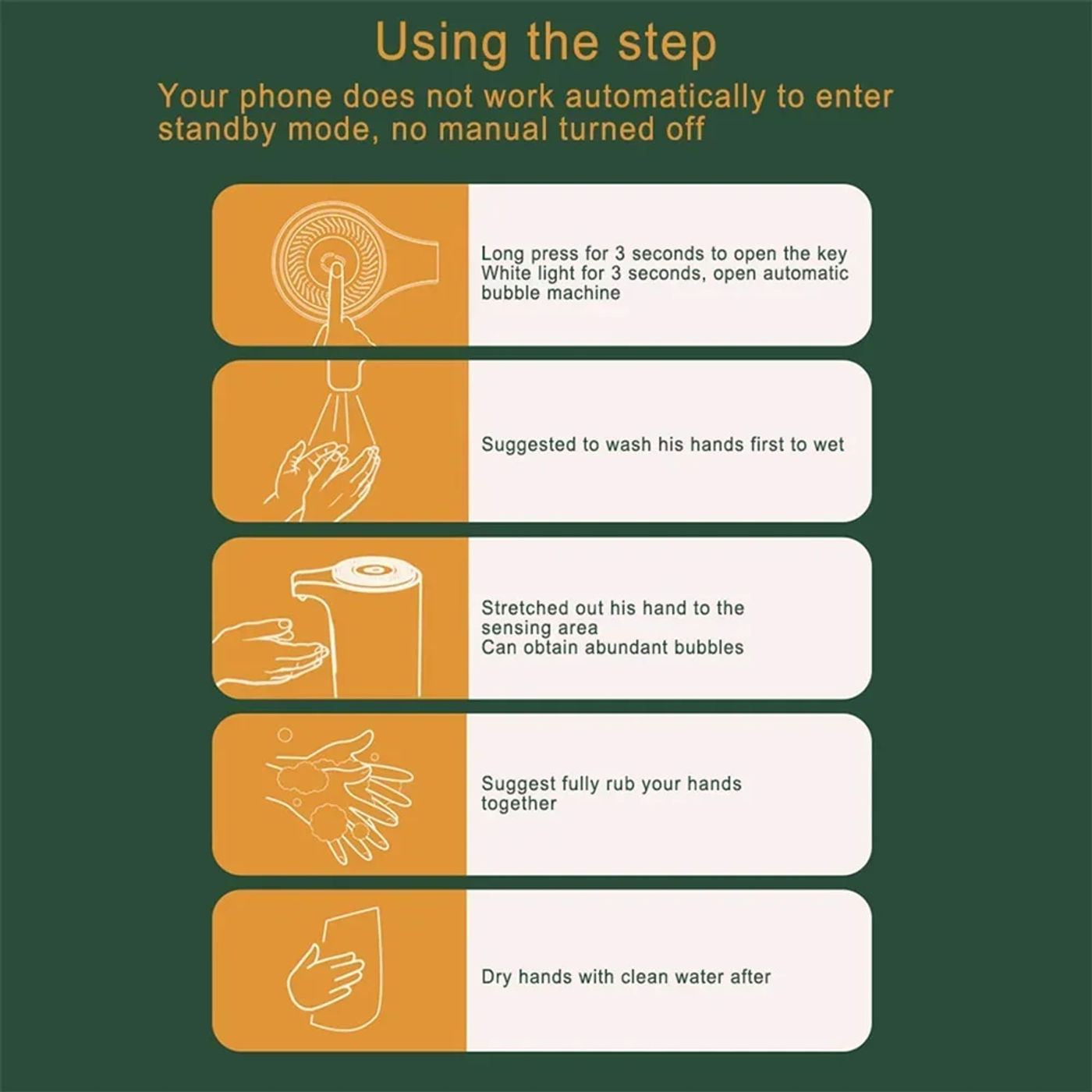 Using the step

Your phone does not work automatically to enter standby mode, no manual turned off

Long press for 3 seconds to open the key White light for 3 seconds, open automatic bubble machine

Suggested to wash his hands first to wet

Stretched out his hand to the sensing area
Can obtain abundant bubbles

Suggest fully rub your hands together

Dry hands with clean water after