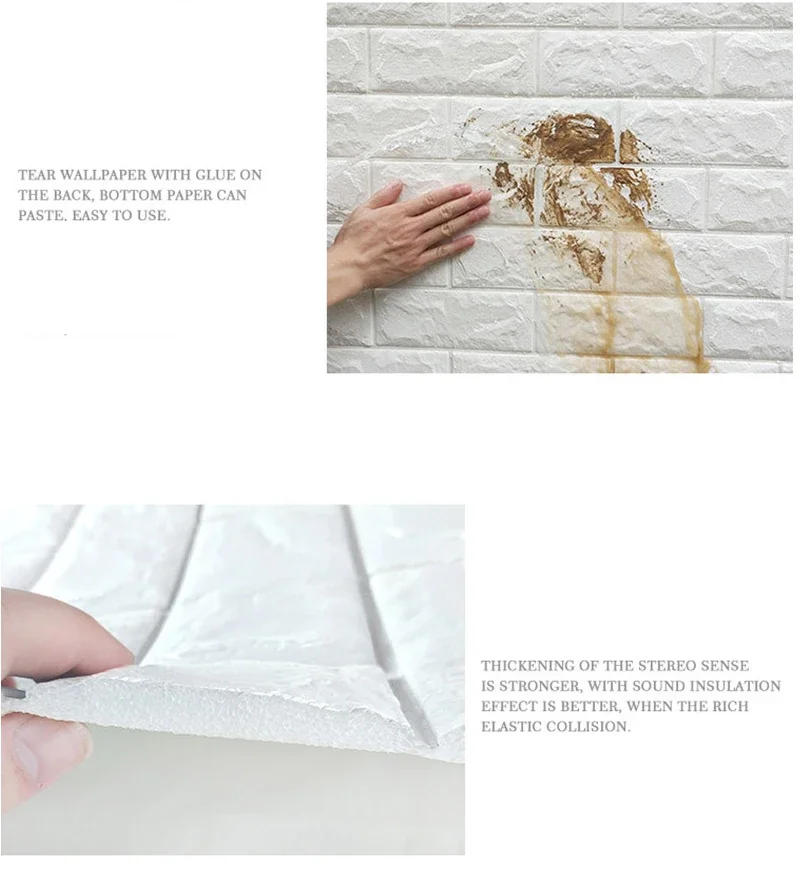 TEAR WALLPAPER WITH GLUE ON THE BACK, BOTTOM PAPER CAN PASTE, EASY TO USE.

THICKENING OF THE STEREO SENSE IS STRONGER, WITH SOUND INSULATION EFFECT IS BETTER, WHEN THE RICH ELASTIC COLLISION.