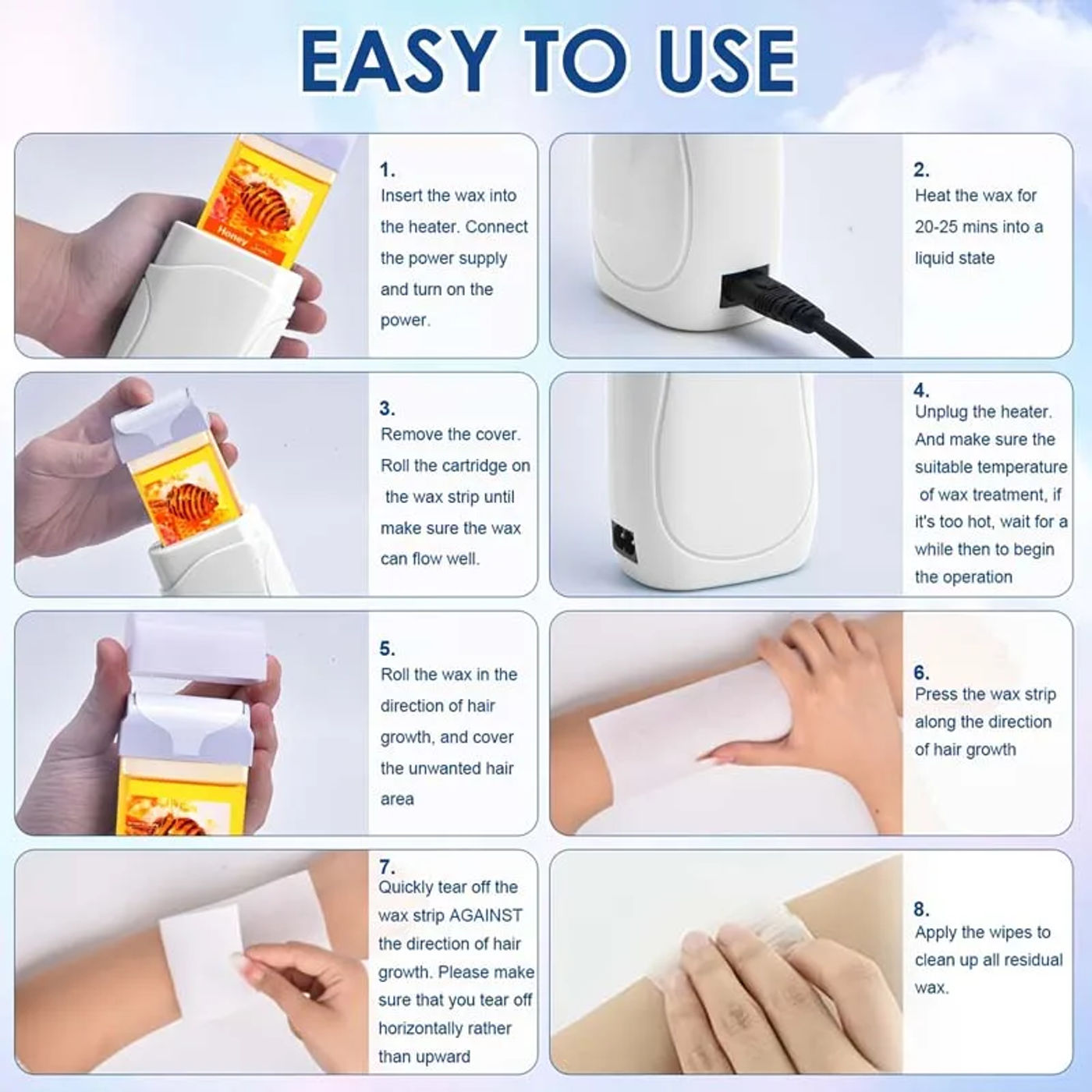 EASY TO USE

Honey

1.
Insert the wax into the heater. Connect the power supply and turn on the power.

2.
Heat the wax for 20-25 mins into a liquid state

3.
Remove the cover. Roll the cartridge on the wax strip until make sure the wax can flow well.

4.
Unplug the heater. And make sure the suitable temperature of wax treatment, if it's too hot, wait for a while then to begin the operation

5.
Roll the wax in the direction of hair growth, and cover the unwanted hair area

6.
Press the wax strip along the direction of hair growth

7.
Quickly tear off the wax strip AGAINST the direction of hair growth. Please make sure that you tear off horizontally rather than upward

8.
Apply the wipes to clean up all residual wax.