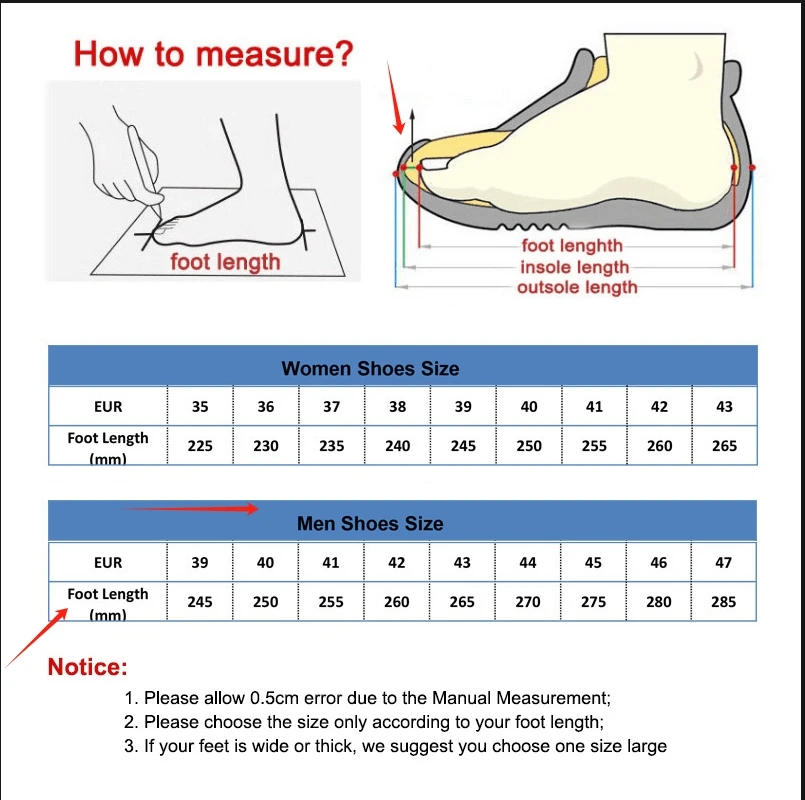 How to measure?

foot length

foot lenghth
insole length
outsole length

Women Shoes Size

| EUR | 35 | 36 | 37 | 38 | 39 | 40 | 41 | 42 | 43 |
|---|---|---|---|---|---|---|---|---|---|
| Foot Length (mm) | 225 | 230 | 235 | 240 | 245 | 250 | 255 | 260 | 265 |

Men Shoes Size

| EUR | 39 | 40 | 41 | 42 | 43 | 44 | 45 | 46 | 47 |
|---|---|---|---|---|---|---|---|---|---|
| Foot Length (mm) | 245 | 250 | 255 | 260 | 265 | 270 | 275 | 280 | 285 |

Notice:

1. Please allow 0.5cm error due to the Manual Measurement;
2. Please choose the size only according to your foot length;
3. If your feet is wide or thick, we suggest you choose one size large