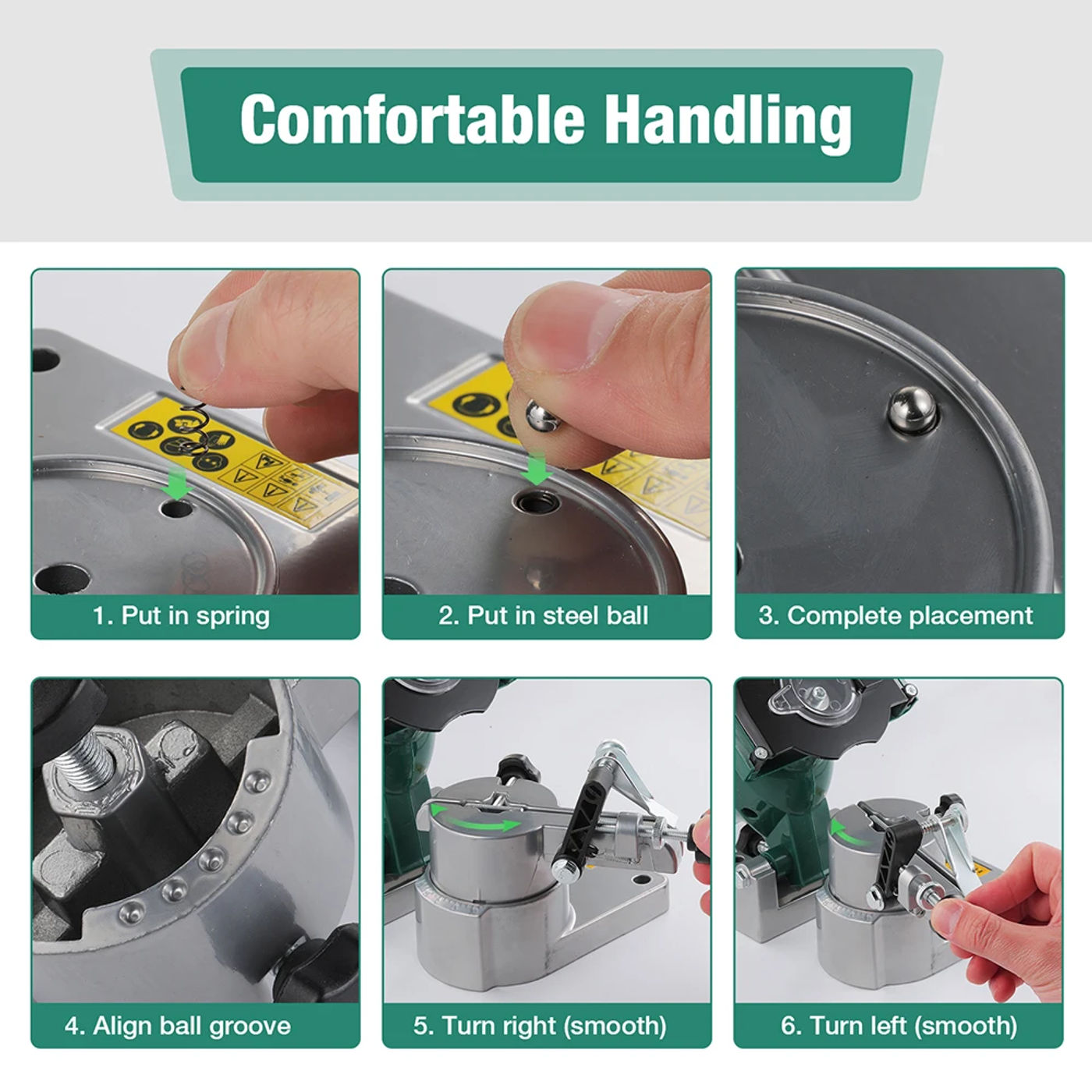 Comfortable Handling

1. Put in spring

2. Put in steel ball

3. Complete placement

4. Align ball groove

5. Turn right (smooth)

6. Turn left (smooth)