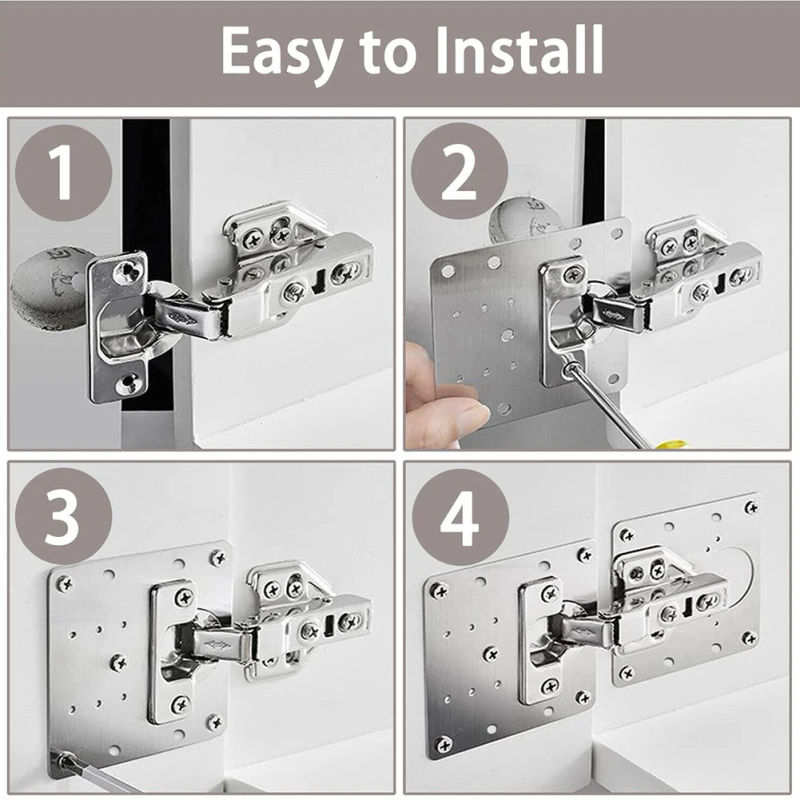 Easy to Install

1

2

3

4