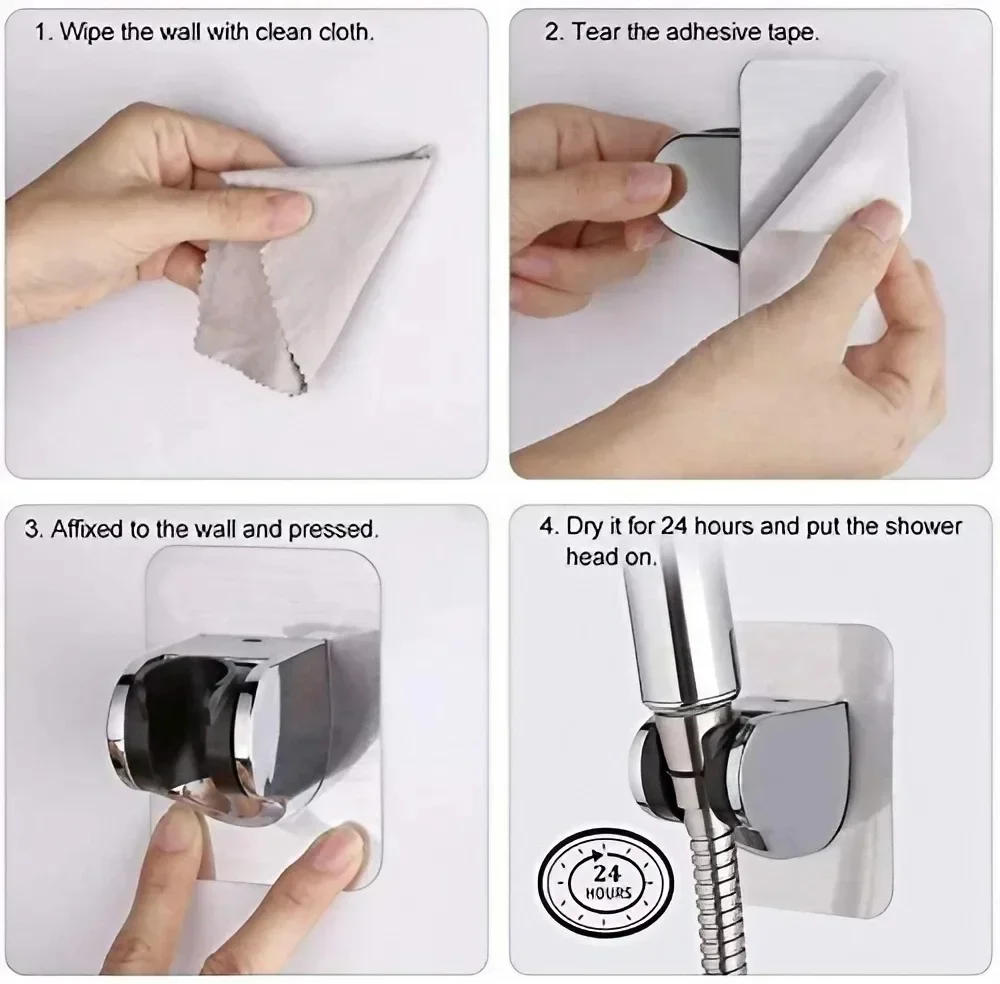 1. Wipe the wall with clean cloth.

2. Tear the adhesive tape.

3. Affixed to the wall and pressed.

4. Dry it for 24 hours and put the shower head on.

24 HOURS