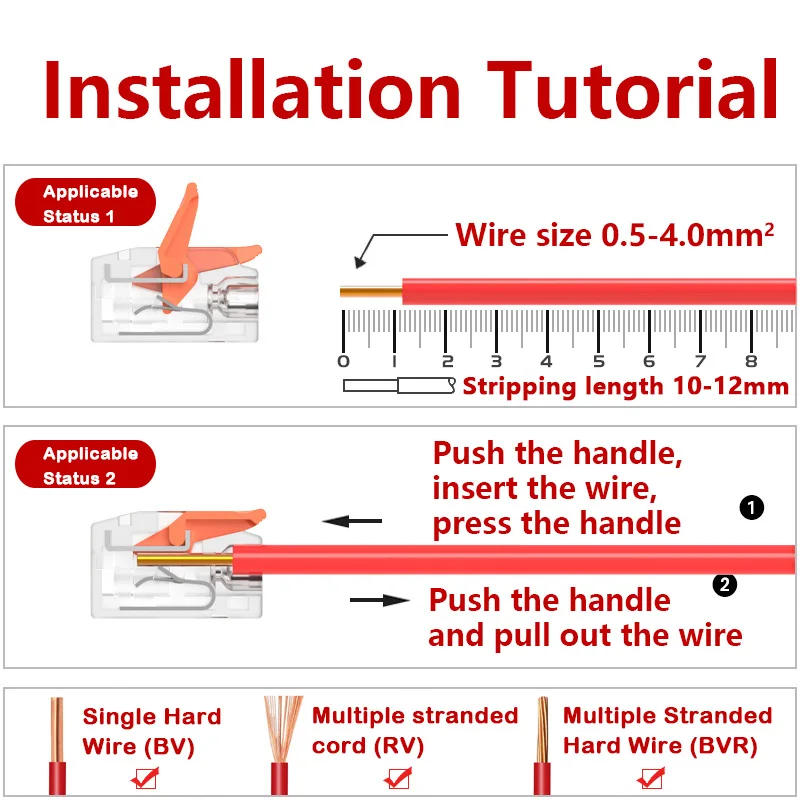 Installation Tutorial

Applicable Status 1

Wire size 0.5-4.0mm$^2$

0 1 2 3 4 5 6 7 8

Stripping length 10-12mm

Applicable Status 2

Push the handle, insert the wire, press the handle

1

2

Push the handle and pull out the wire

Single Hard Wire (BV)

Multiple stranded cord (RV)

Multiple Stranded Hard Wire (BVR)