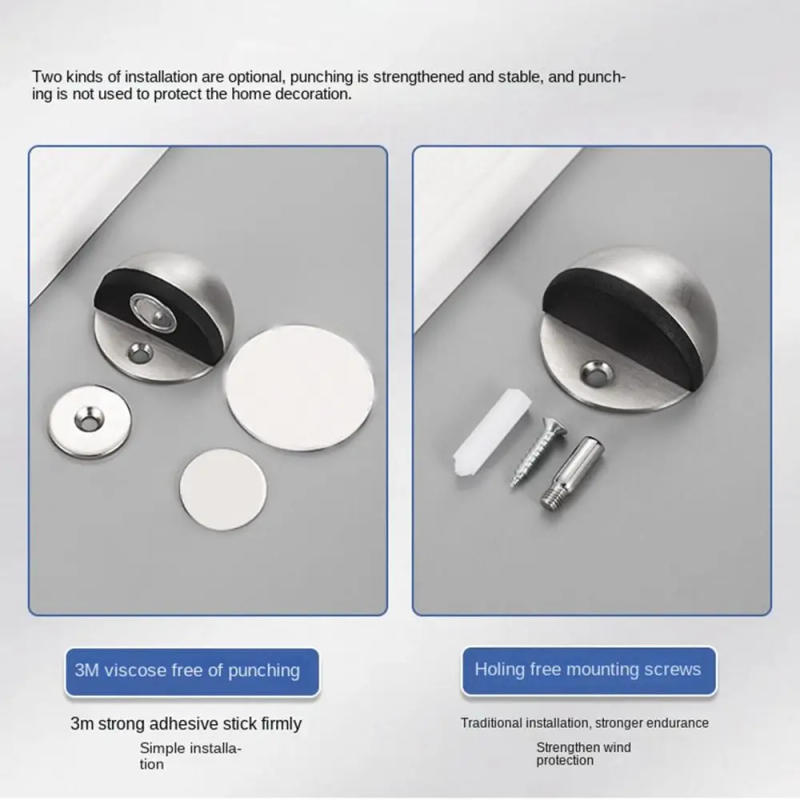 Two kinds of installation are optional, punching is strengthened and stable, and punching is not used to protect the home decoration.

3M viscose free of punching

3m strong adhesive stick firmly

Simple installation

Holing free mounting screws

Traditional installation, stronger endurance

Strengthen wind protection